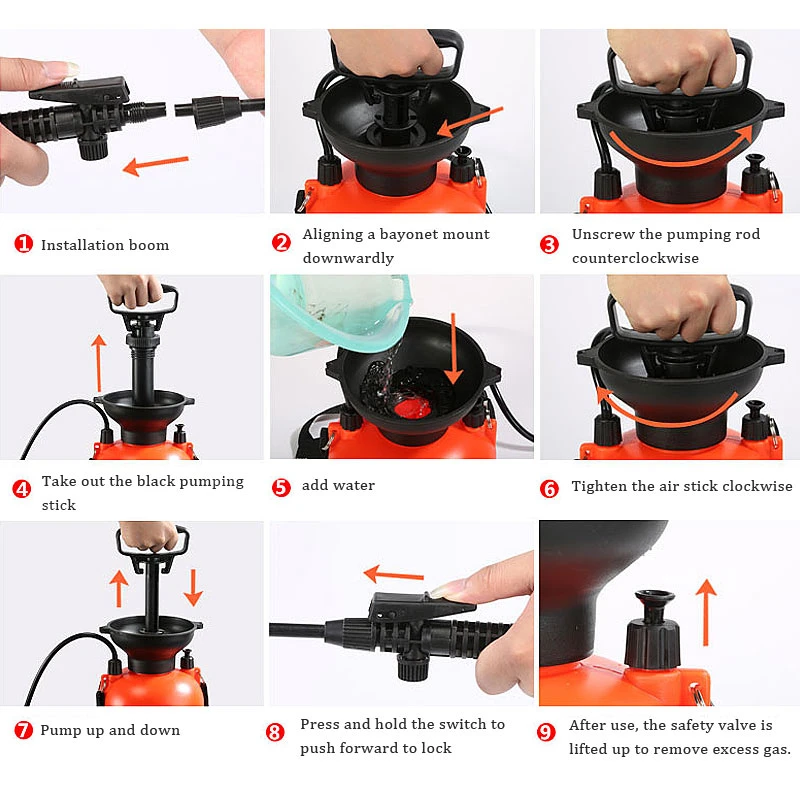 ❶ Installation boom

❷ Aligning a bayonet mount downwardly

❸ Unscrew the pumping rod counterclockwise

❹ Take out the black pumping stick

❺ add water

❻ Tighten the air stick clockwise

❼ Pump up and down

❽ Press and hold the switch to push forward to lock

❾ After use, the safety valve is lifted up to remove excess gas.