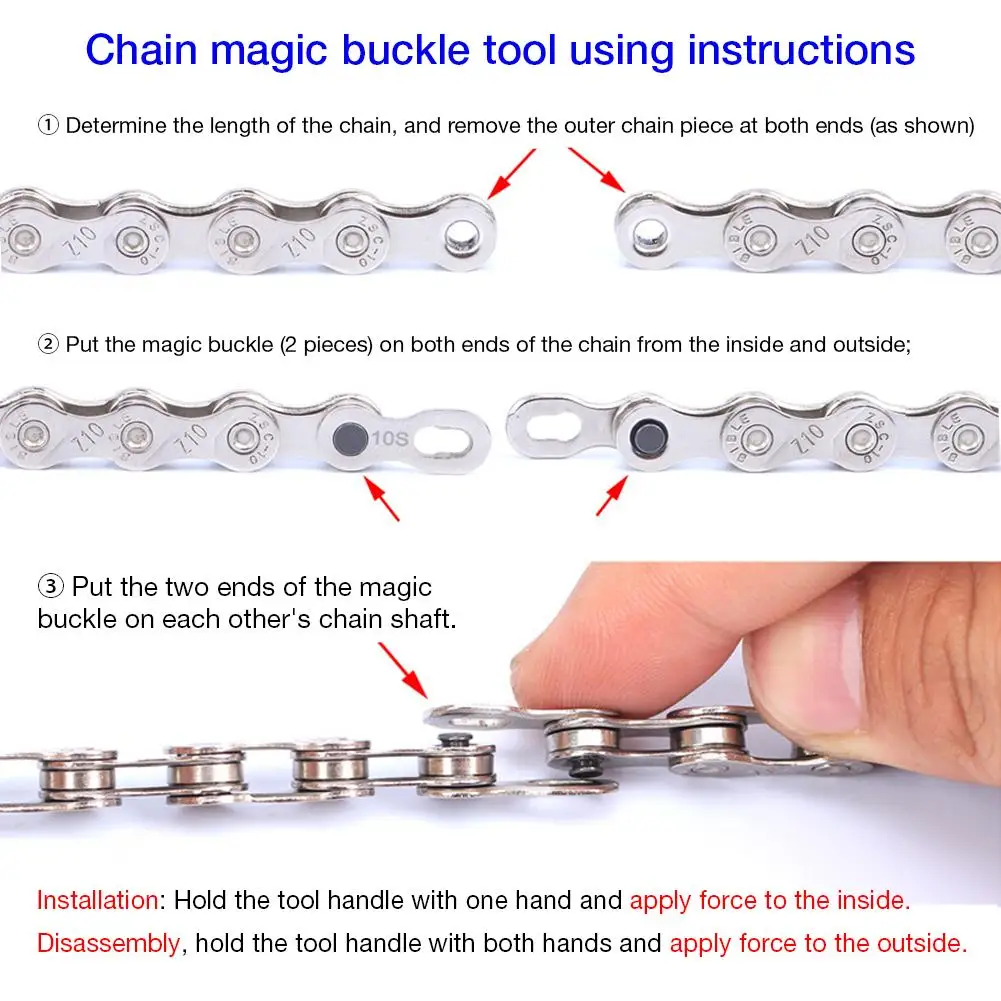 Chain magic buckle tool using instructions

① Determine the length of the chain, and remove the outer chain piece at both ends (as shown)

Z10 ZSC-10 BIBLE Z10 ZSC-10 BIBLE Z10 ZSC-10 BIBLE

② Put the magic buckle (2 pieces) on both ends of the chain from the inside and outside;

Z10 BIBLE Z10 ZSC-10 10S BIBLE Z10 ZSC-10 BIBLE

③ Put the two ends of the magic buckle on each other's chain shaft.

Installation: Hold the tool handle with one hand and apply force to the inside.
Disassembly, hold the tool handle with both hands and apply force to the outside.