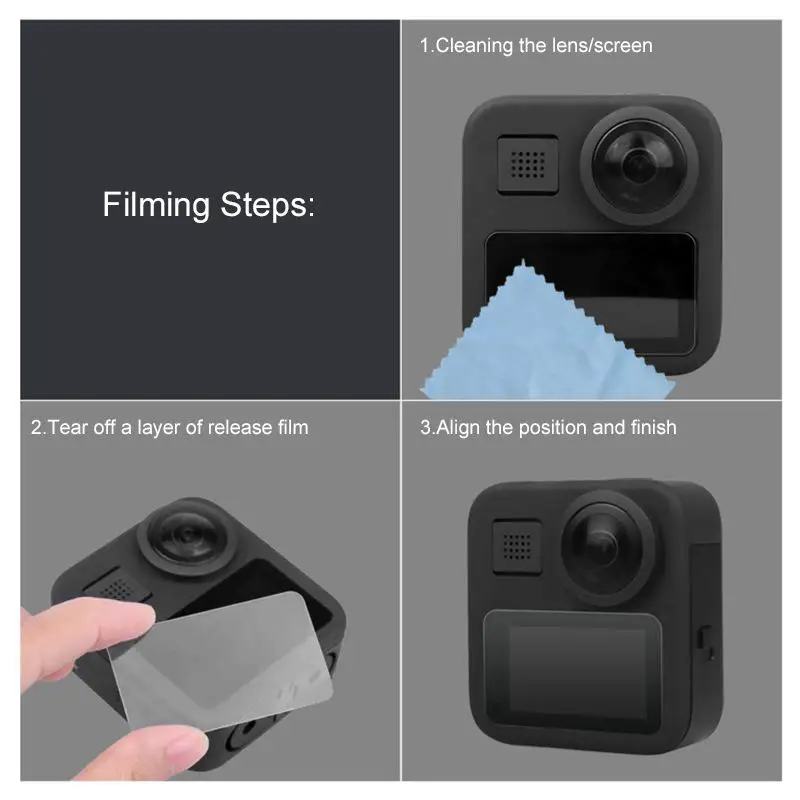 Filming Steps:

1.Cleaning the lens/screen

2.Tear off a layer of release film

3.Align the position and finish