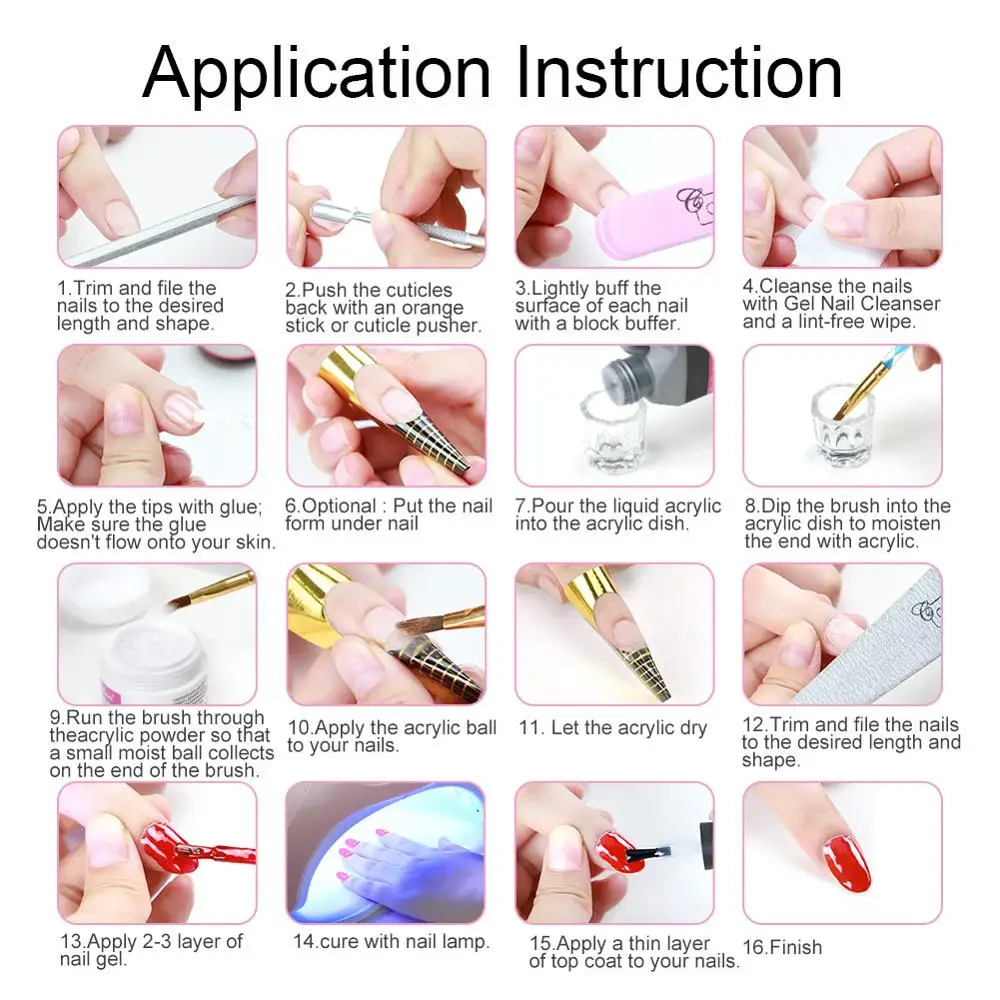 Application Instruction

1.Trim and file the nails to the desired length and shape.

2.Push the cuticles back with an orange stick or cuticle pusher.

3.Lightly buff the surface of each nail with a block buffer.

4.Cleanse the nails with Gel Nail Cleanser and a lint-free wipe.

5.Apply the tips with glue; Make sure the glue doesn't flow onto your skin.

6.Optional : Put the nail form under nail

7.Pour the liquid acrylic into the acrylic dish.

8.Dip the brush into the acrylic dish to moisten the end with acrylic.

9.Run the brush through theacrylic powder so that a small moist ball collects on the end of the brush.

10.Apply the acrylic ball to your nails.

11. Let the acrylic dry

12.Trim and file the nails to the desired length and shape.

13.Apply 2-3 layer of nail gel.

14.cure with nail lamp.

15.Apply a thin layer of top coat to your nails.

16.Finish