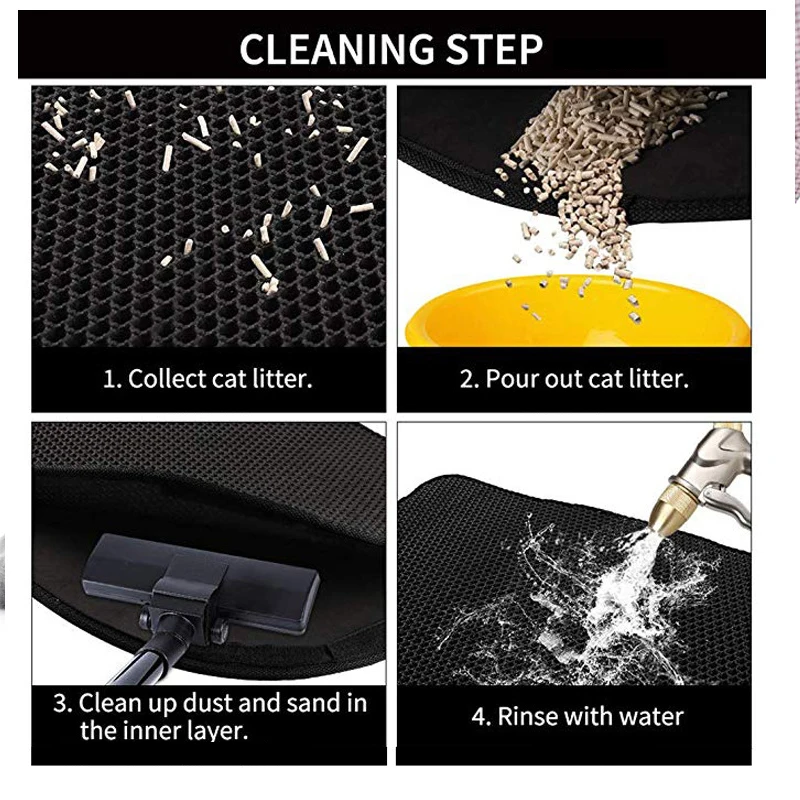 CLEANING STEP

1. Collect cat litter.

2. Pour out cat litter.

3. Clean up dust and sand in the inner layer.

4. Rinse with water