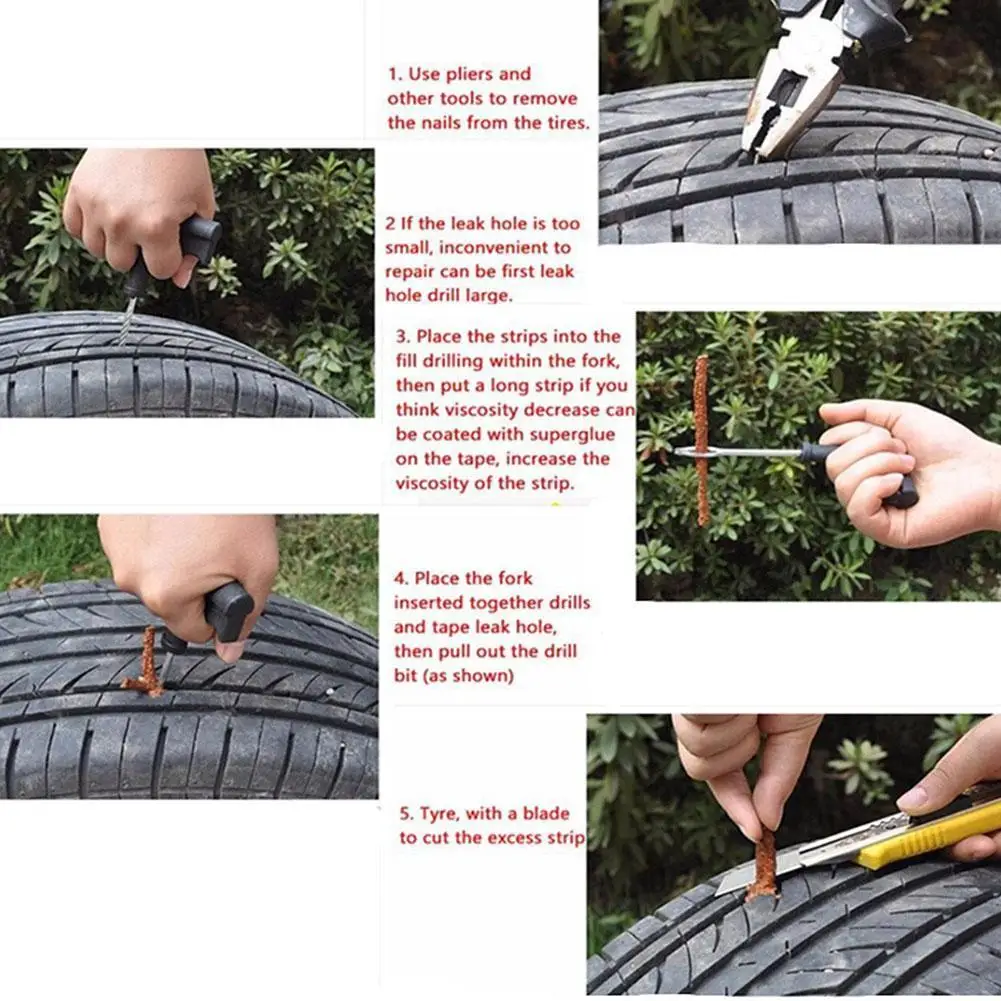 1. Use pliers and other tools to remove the nails from the tires.

2 If the leak hole is too small, inconvenient to repair can be first leak hole drill large.

3. Place the strips into the fill drilling within the fork, then put a long strip if you think viscosity decrease can be coated with superglue on the tape, increase the viscosity of the strip.

4. Place the fork inserted together drills and tape leak hole, then pull out the drill bit (as shown)

5. Tyre, with a blade to cut the excess strip