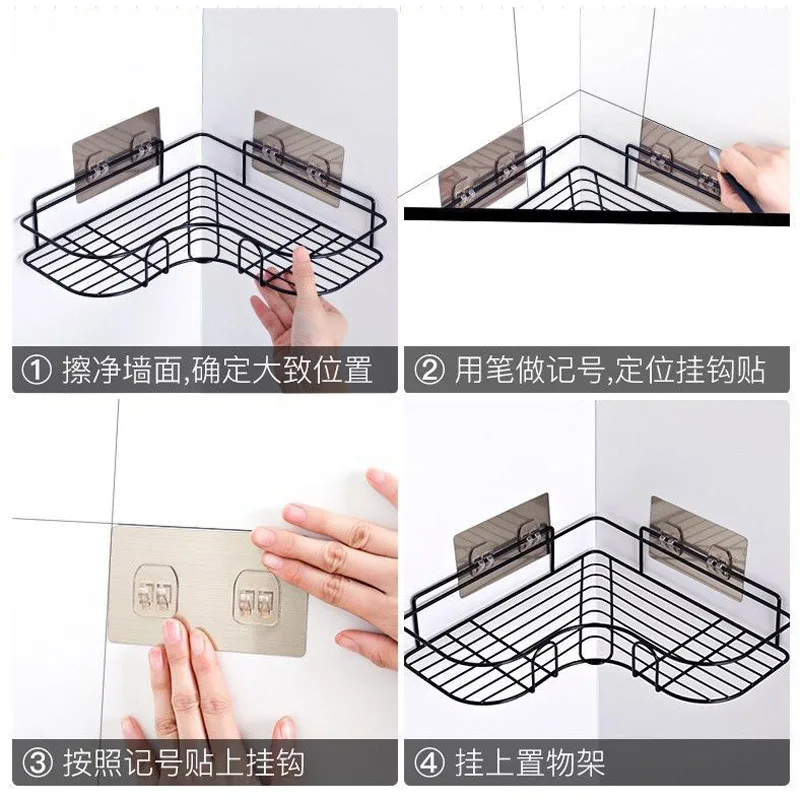 ① 擦净墙面,确定大致位置

② 用笔做记号,定位挂钩贴

③ 按照记号贴上挂钩

④ 挂上置物架