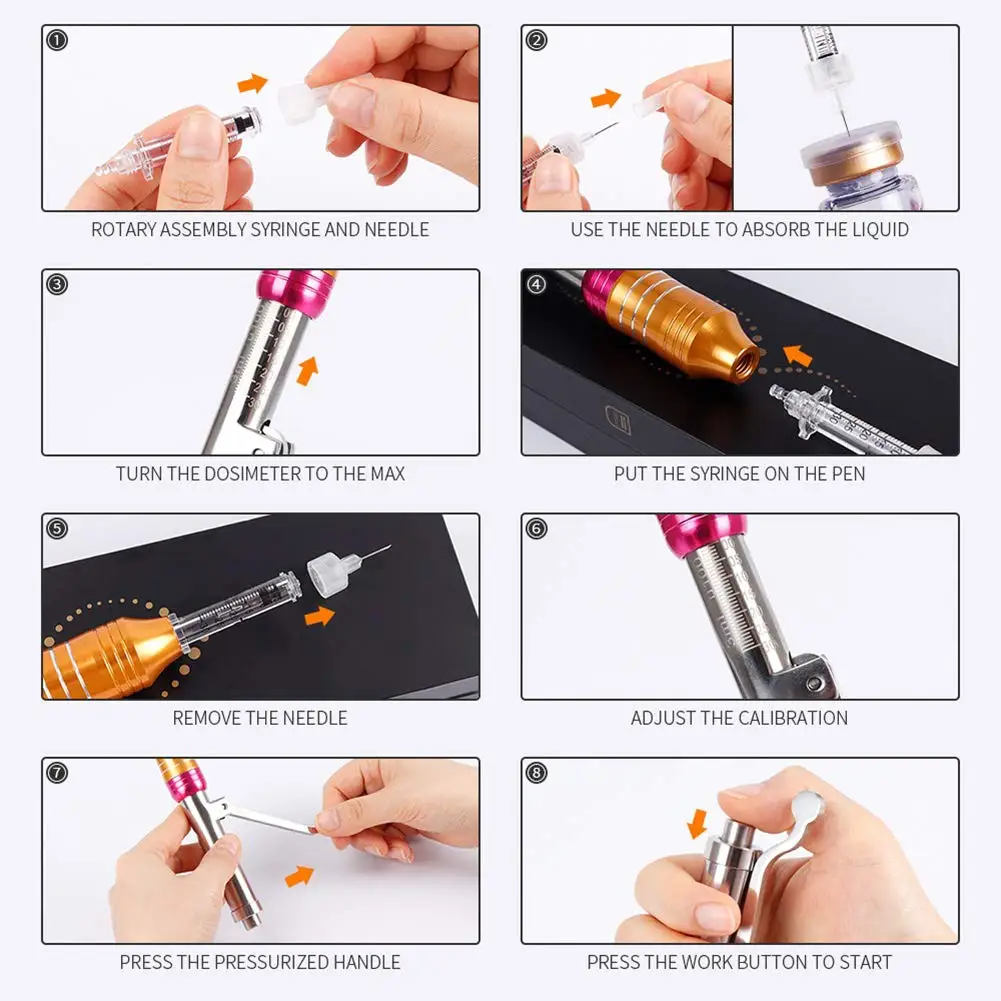 ①
ROTARY ASSEMBLY SYRINGE AND NEEDLE

②
USE THE NEEDLE TO ABSORB THE LIQUID

③
TURN THE DOSIMETER TO THE MAX

④
PUT THE SYRINGE ON THE PEN

⑤
REMOVE THE NEEDLE

⑥
ADJUST THE CALIBRATION

⑦
PRESS THE PRESSURIZED HANDLE

⑧
PRESS THE WORK BUTTON TO START