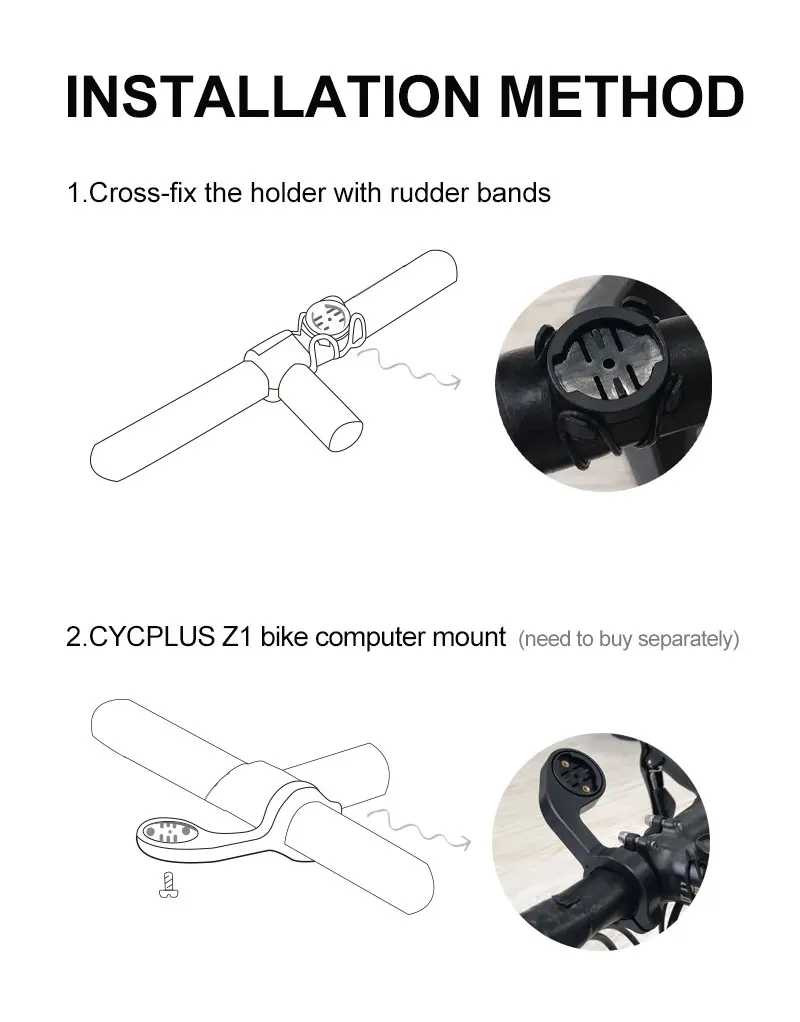 INSTALLATION METHOD

1.Cross-fix the holder with rudder bands

2.CYCPLUS Z1 bike computer mount (need to buy separately)