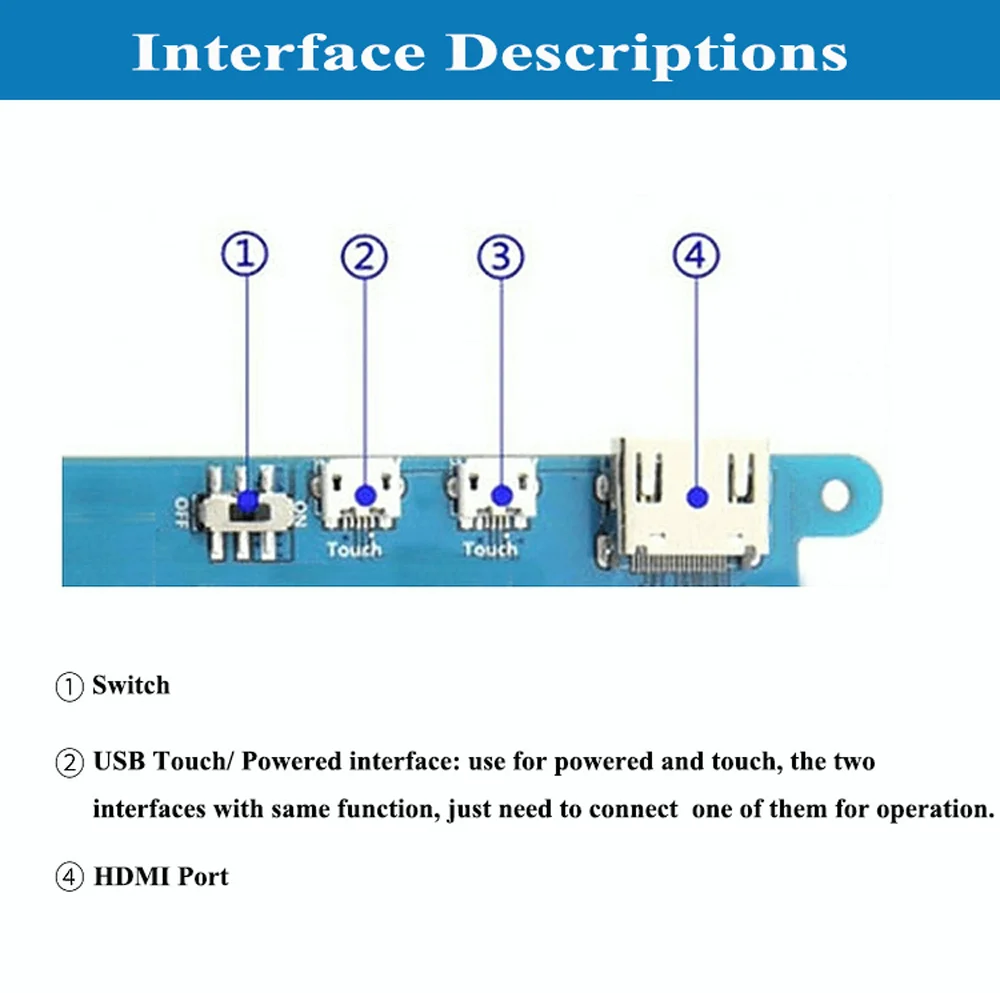 Interface Descriptions

①

②

③

④

OFF

ON

Touch

Touch

① Switch

② USB Touch/ Powered interface: use for powered and touch, the two interfaces with same function, just need to connect one of them for operation.

④ HDMI Port