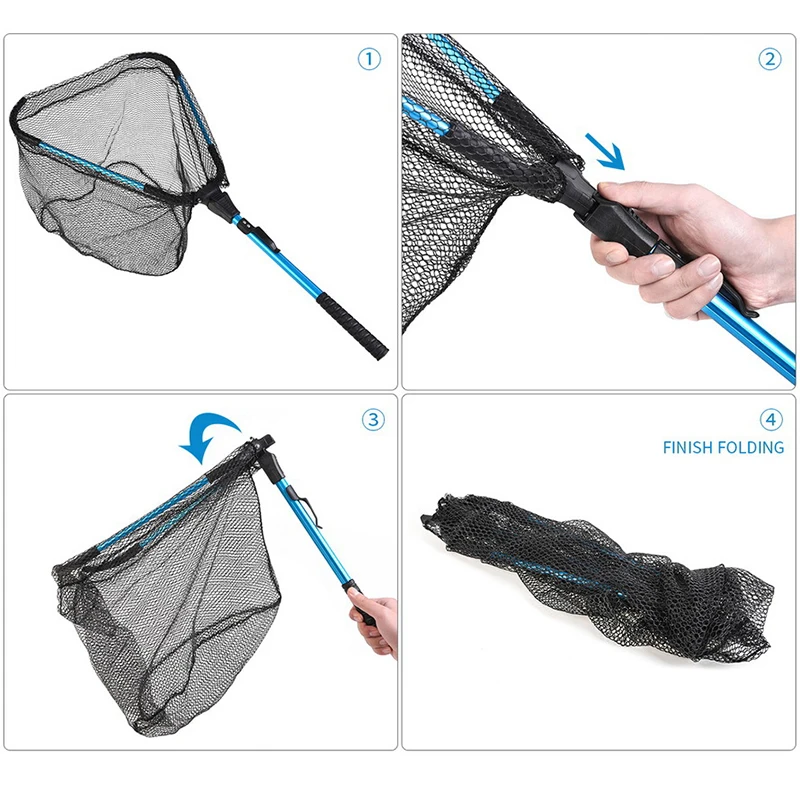 ①

②

③

④
FINISH FOLDING