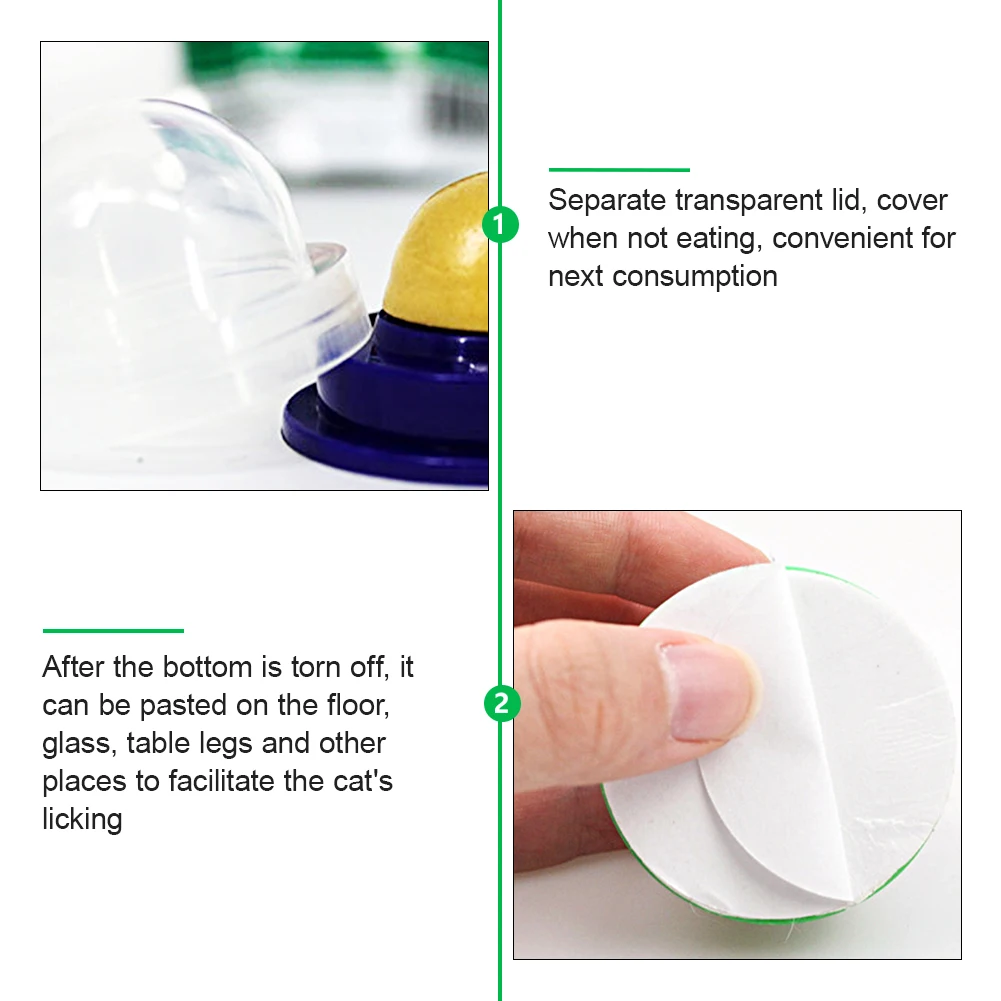 1

Separate transparent lid, cover when not eating, convenient for next consumption

2

After the bottom is torn off, it can be pasted on the floor, glass, table legs and other places to facilitate the cat's licking