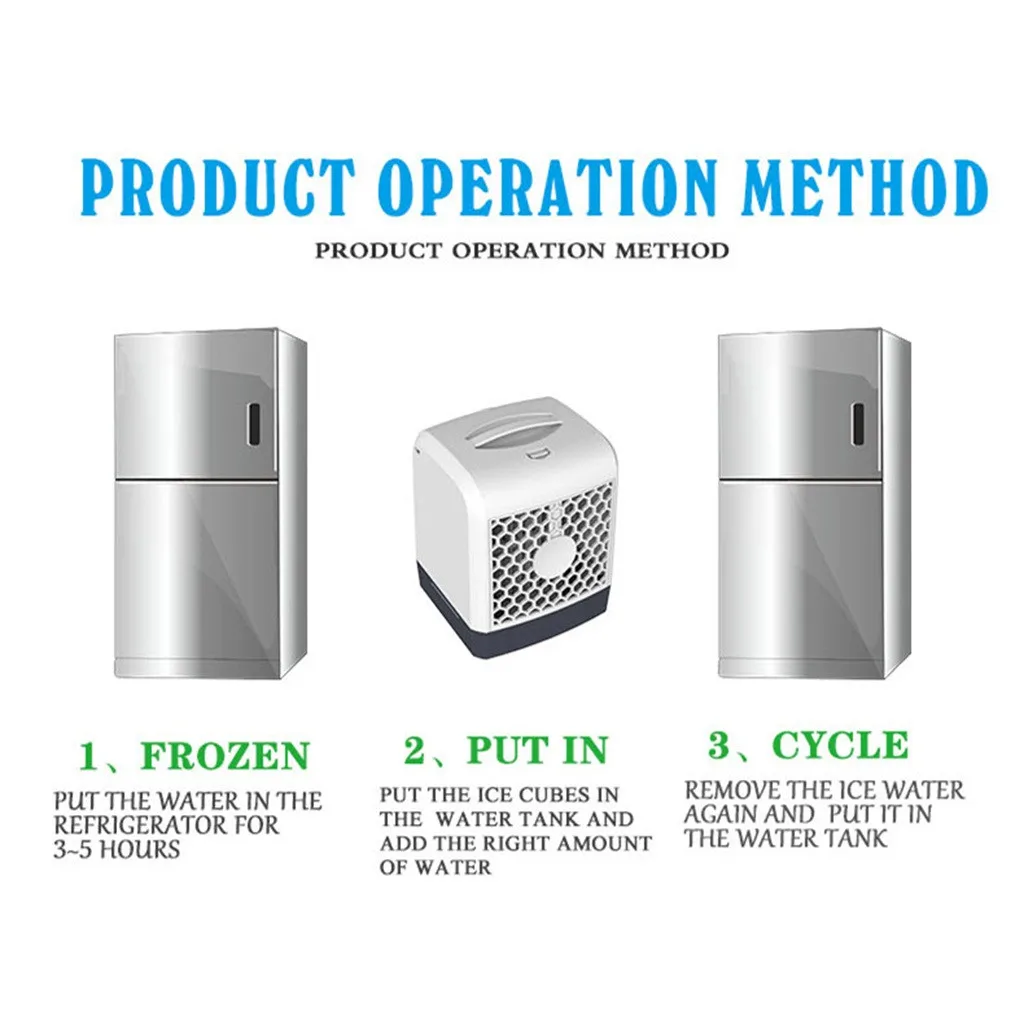 PRODUCT OPERATION METHOD

PRODUCT OPERATION METHOD

1、FROZEN

PUT THE WATER IN THE REFRIGERATOR FOR 3~5 HOURS

2、PUT IN

PUT THE ICE CUBES IN THE WATER TANK AND ADD THE RIGHT AMOUNT OF WATER

3、CYCLE

REMOVE THE ICE WATER AGAIN AND PUT IT IN THE WATER TANK