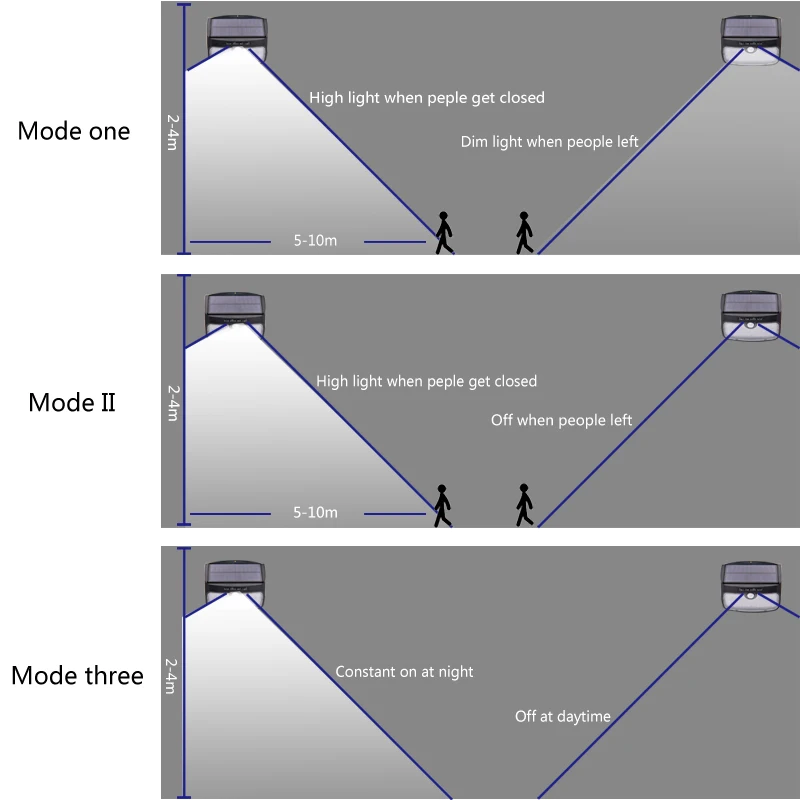 Mode one

2-4m

High light when peple get closed

Dim light when people left

5-10m

Mode II

2-4m

High light when peple get closed

Off when people left

5-10m

Mode three

2-4m

Constant on at night

Off at daytime