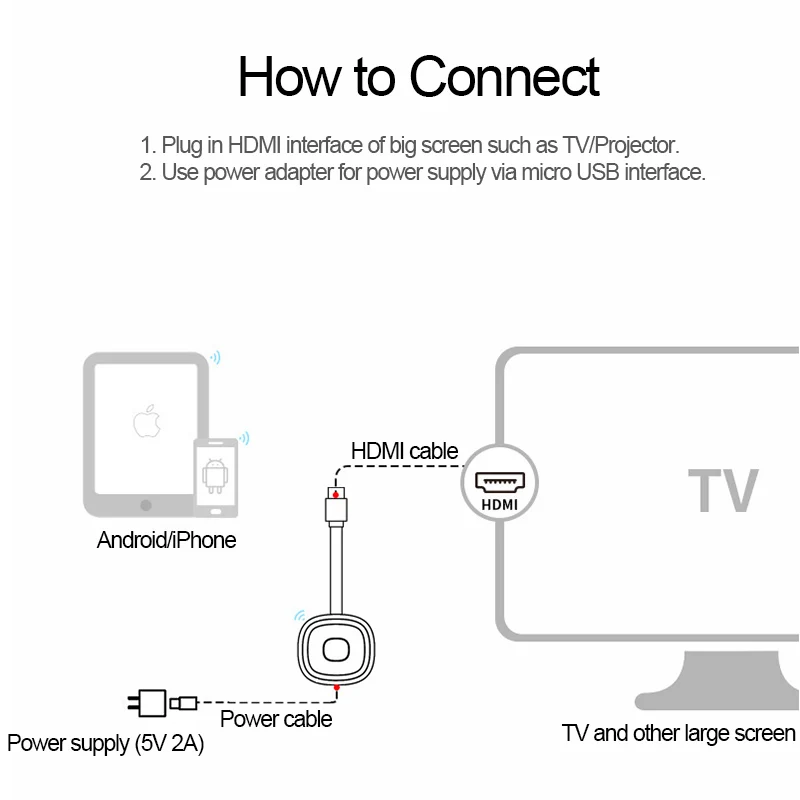 How to Connect

1. Plug in HDMI interface of big screen such as TV/Projector.
2. Use power adapter for power supply via micro USB interface.

Android/iPhone

HDMI cable

HDMI

TV

Power cable

Power supply (5V 2A)

TV and other large screen