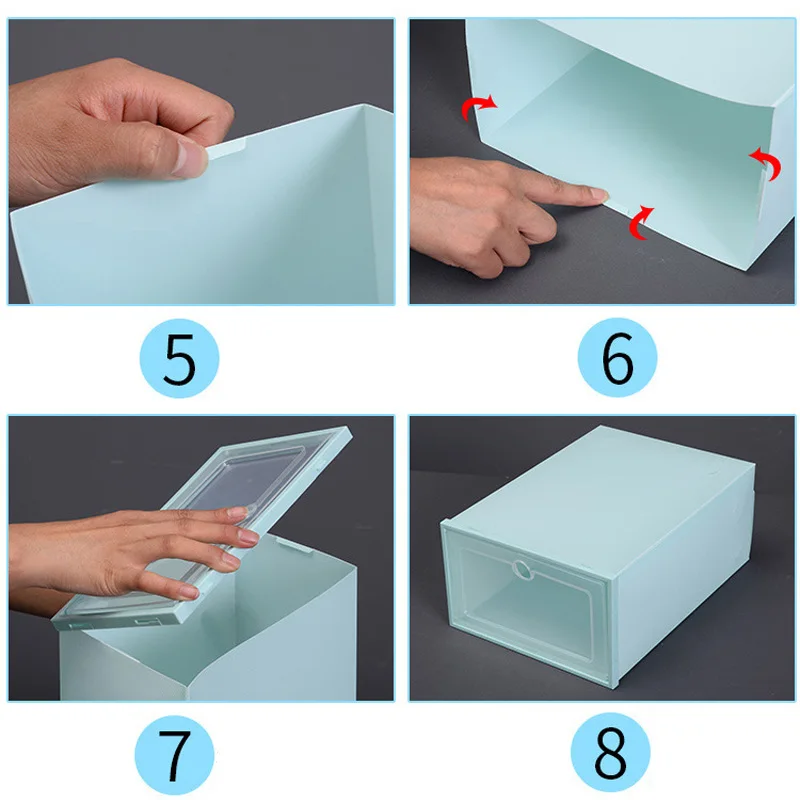 5

6

7

8