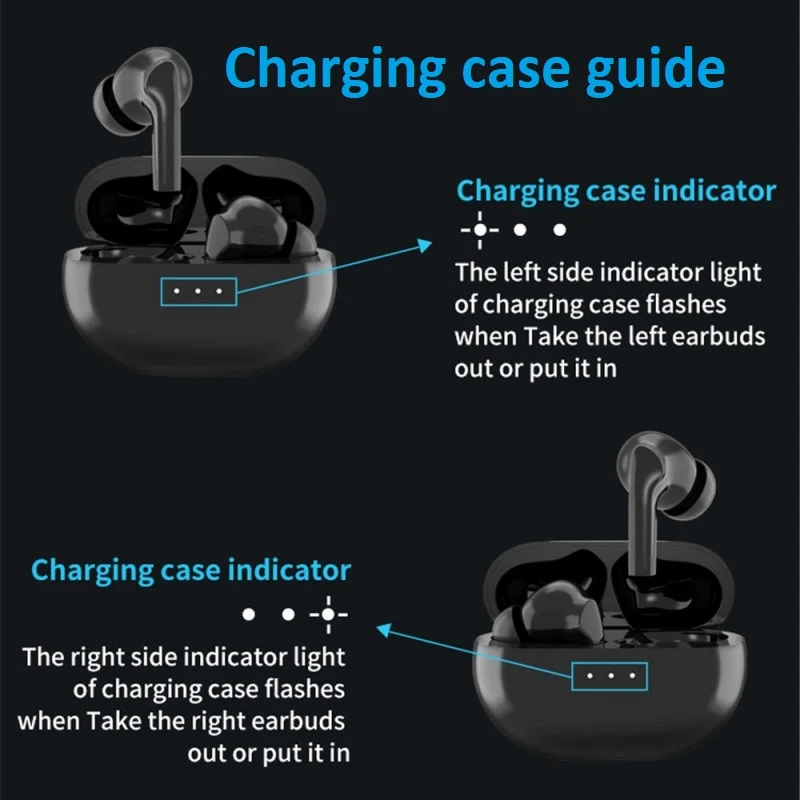 Charging case guide

Charging case indicator

The left side indicator light of charging case flashes when Take the left earbuds out or put it in

Charging case indicator

The right side indicator light of charging case flashes when Take the right earbuds out or put it in