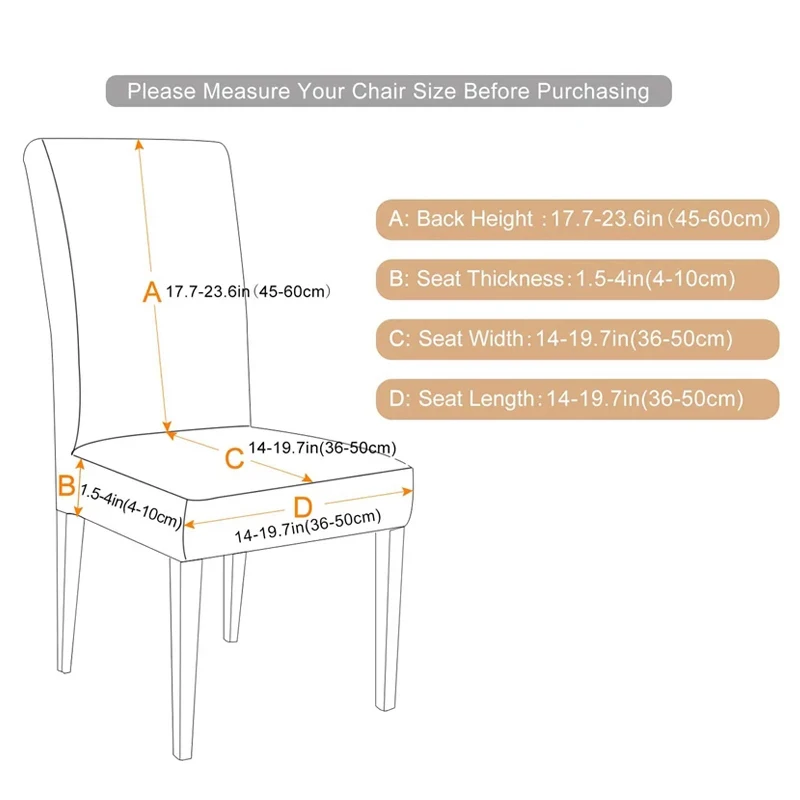 Please Measure Your Chair Size Before Purchasing

A 17.7-23.6in（45-60cm）

C 14-19.7in(36-50cm)

B 1.5-4in(4-10cm)

D 14-19.7in(36-50cm)

A: Back Height：17.7-23.6in（45-60cm）

B: Seat Thickness：1.5-4in(4-10cm)

C: Seat Width：14-19.7in(36-50cm)

D: Seat Length：14-19.7in(36-50cm)