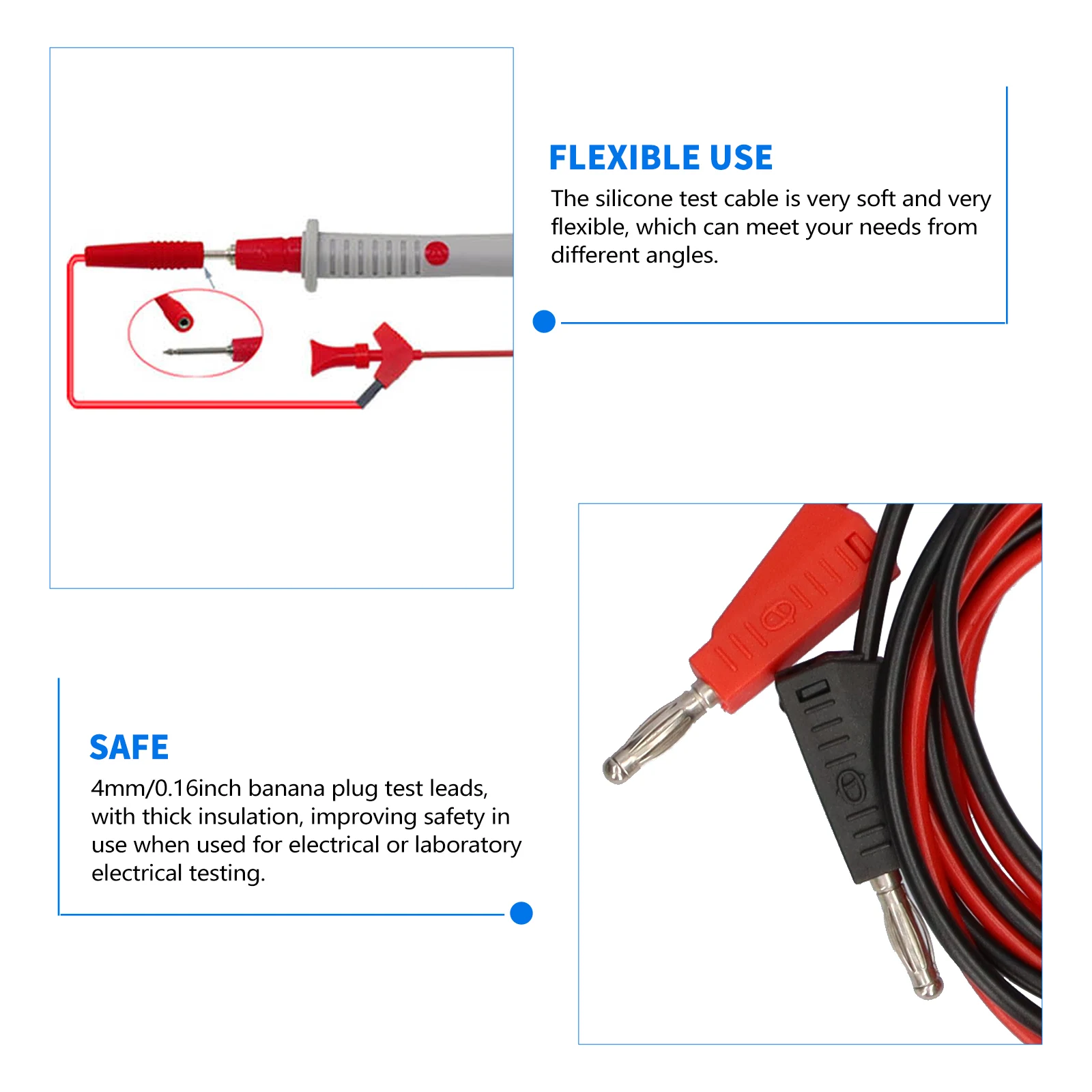 FLEXIBLE USE

The silicone test cable is very soft and very flexible, which can meet your needs from different angles.

SAFE

4mm/0.16inch banana plug test leads, with thick insulation, improving safety in use when used for electrical or laboratory electrical testing.