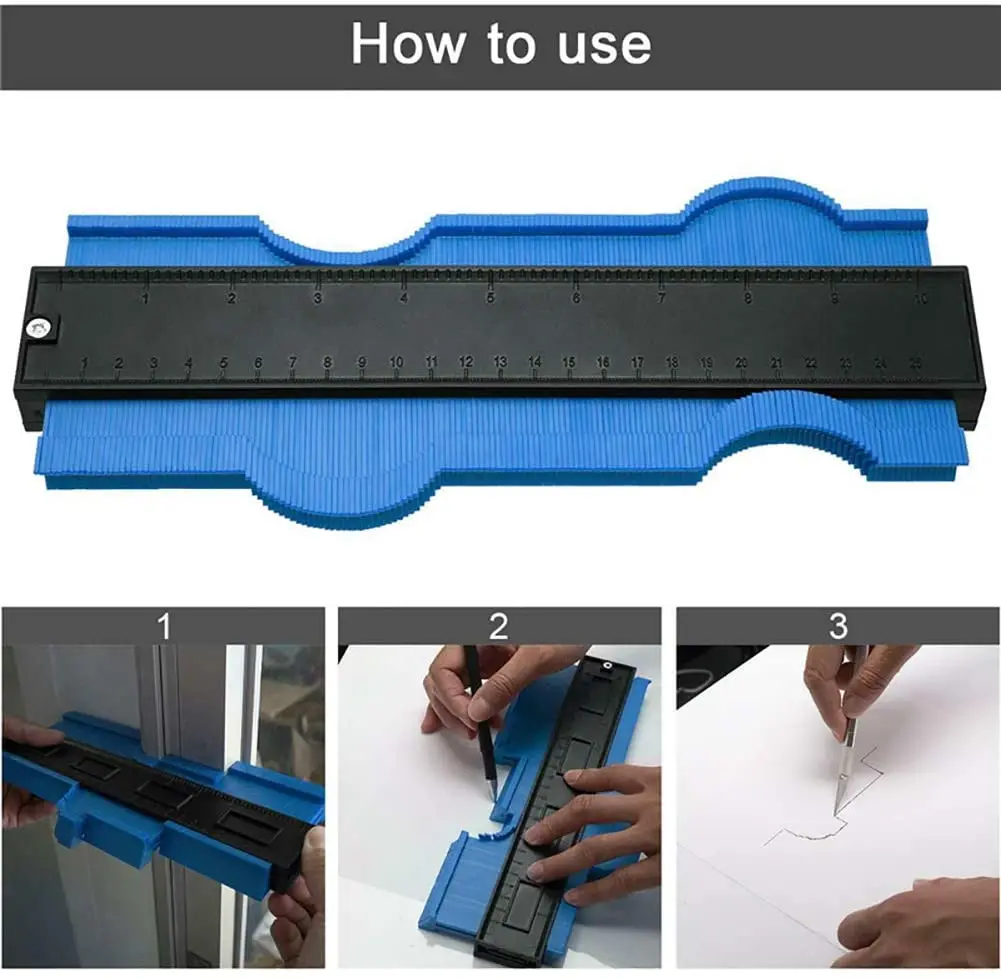 How to use

1 2 3 4 5 6 7 8 9 10

1 2 3 4 5 6 7 8 9 10 11 12 13 14 15 16 17 18 19 20 21 22 23 24 25

1

2

3