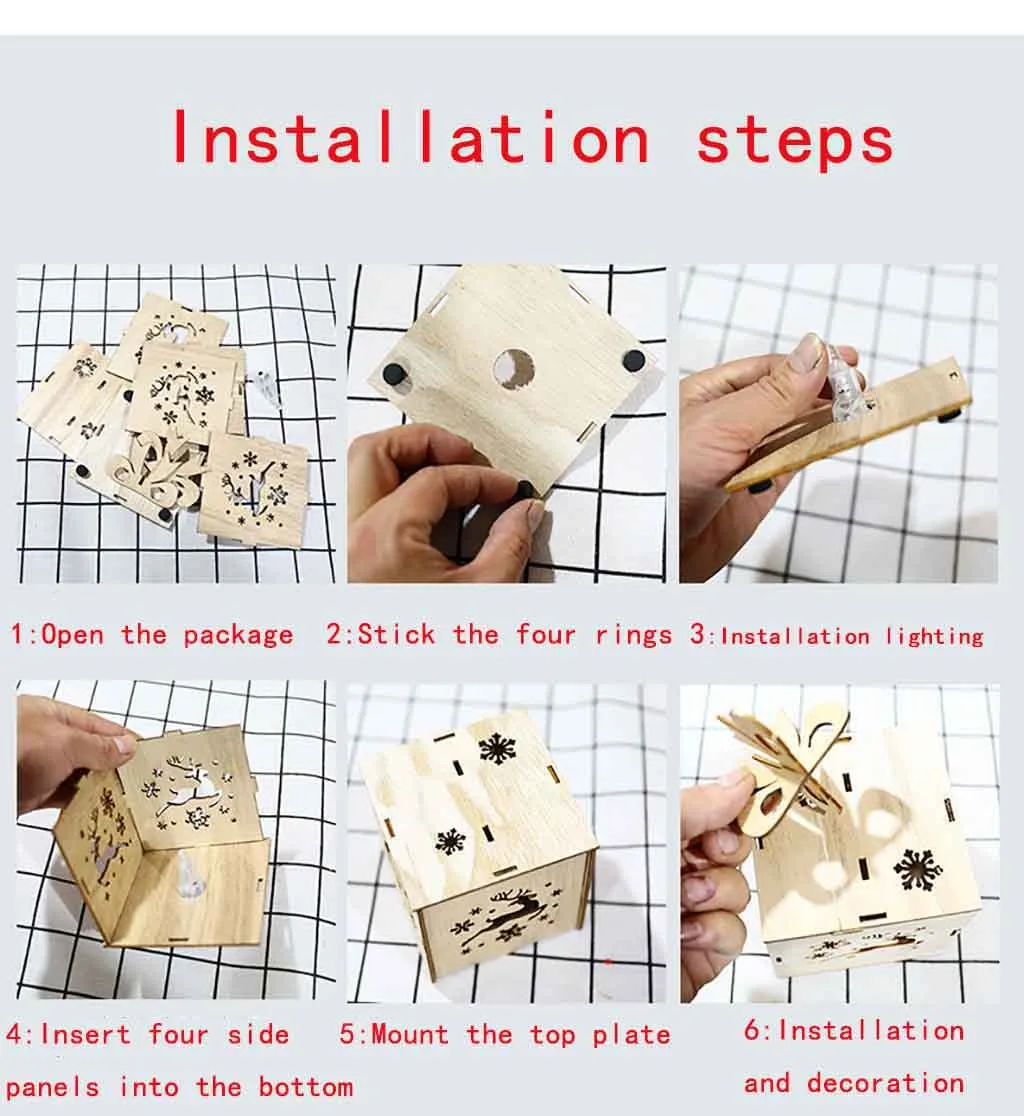 Installation steps

1:Open the package

2:Stick the four rings

3:Installation lighting

4:Insert four side panels into the bottom

5:Mount the top plate

6:Installation and decoration