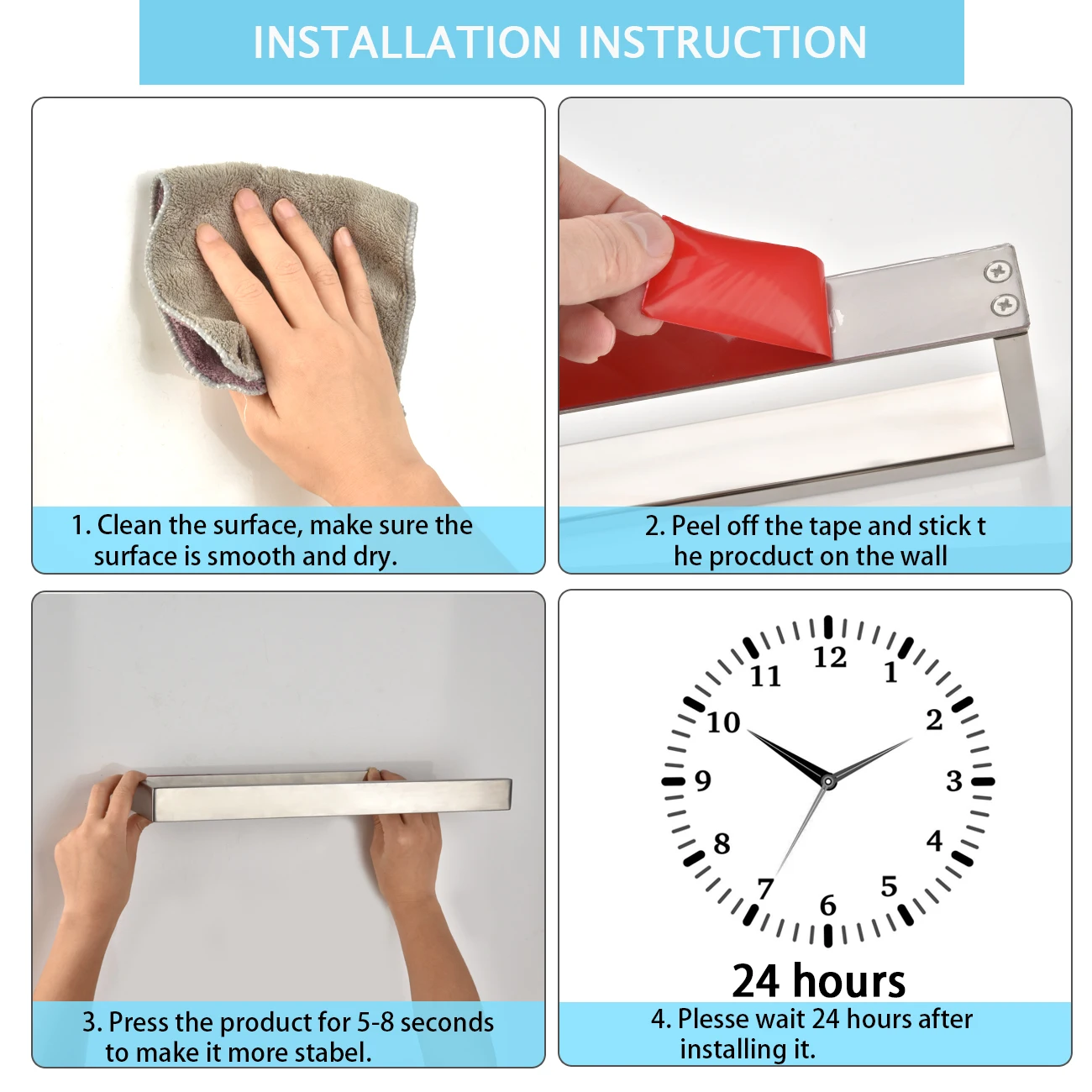 INSTALLATION INSTRUCTION

1. Clean the surface, make sure the surface is smooth and dry.

2. Peel off the tape and stick t he procduct on the wall

3. Press the product for 5-8 seconds to make it more stabel.

12 1 2 3 4 5 6 7 8 9 10 11

24 hours

4. Plesse wait 24 hours after installing it.