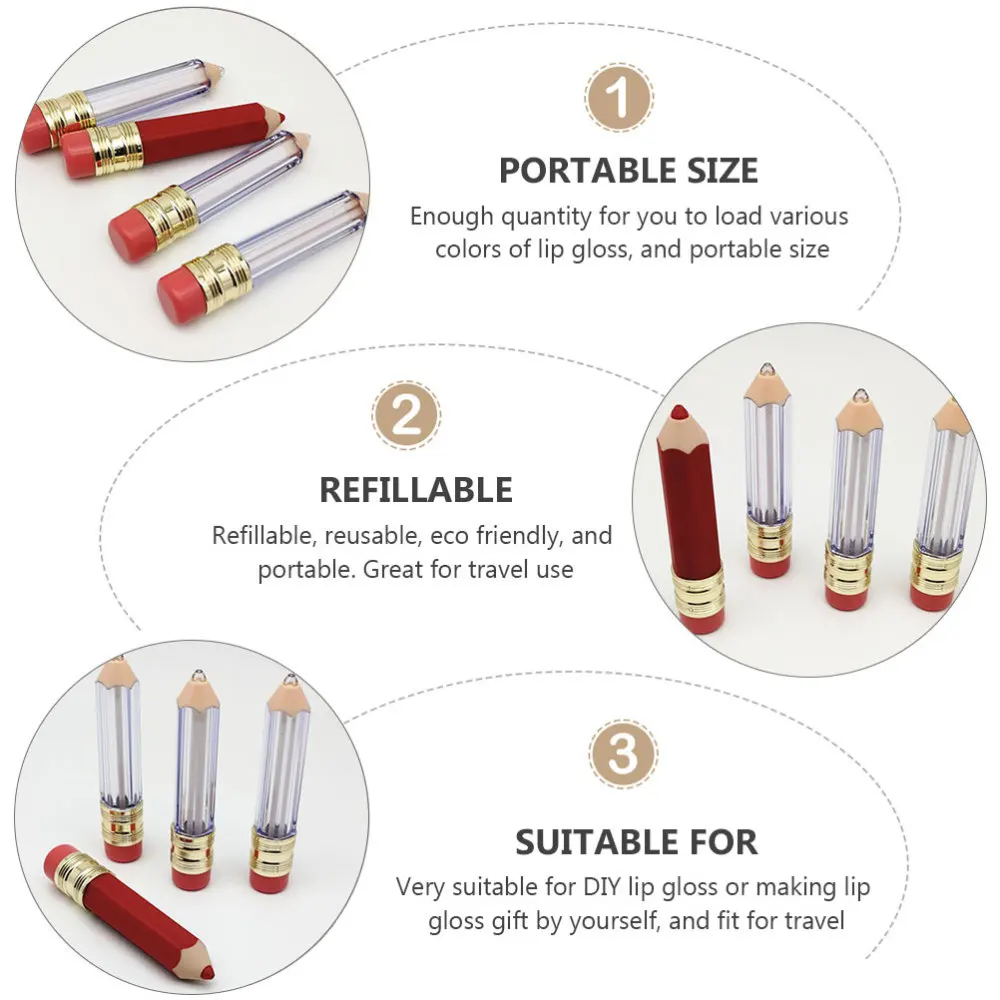 1

PORTABLE SIZE

Enough quantity for you to load various colors of lip gloss, and portable size

2

REFILLABLE

Refillable, reusable, eco friendly, and portable. Great for travel use

3

SUITABLE FOR

Very suitable for DIY lip gloss or making lip gloss gift by yourself, and fit for travel