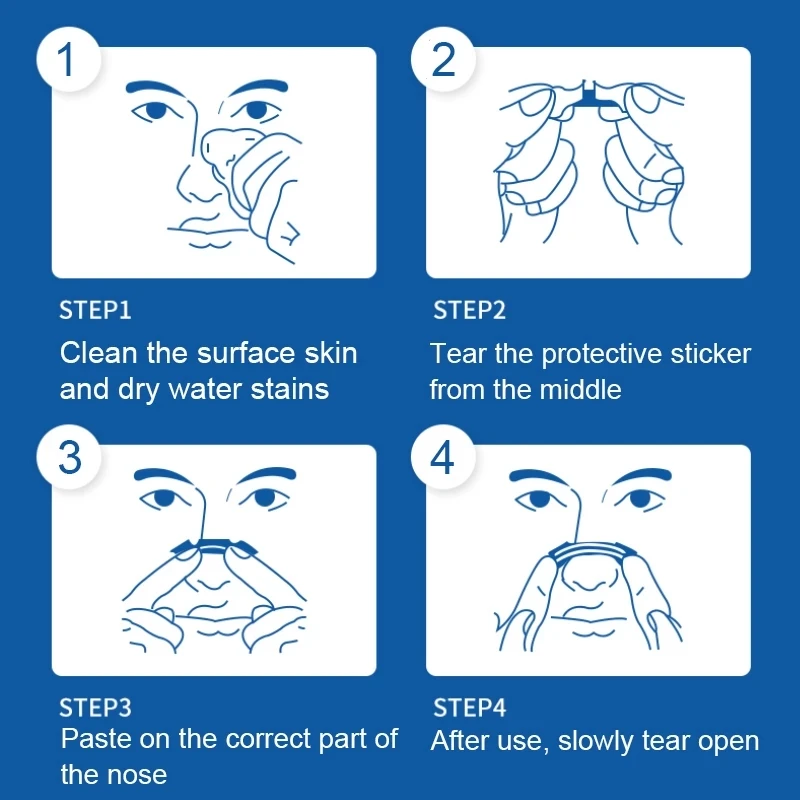 1

STEP1
Clean the surface skin and dry water stains

2

STEP2
Tear the protective sticker from the middle

3

STEP3
Paste on the correct part of the nose

4

STEP4
After use, slowly tear open