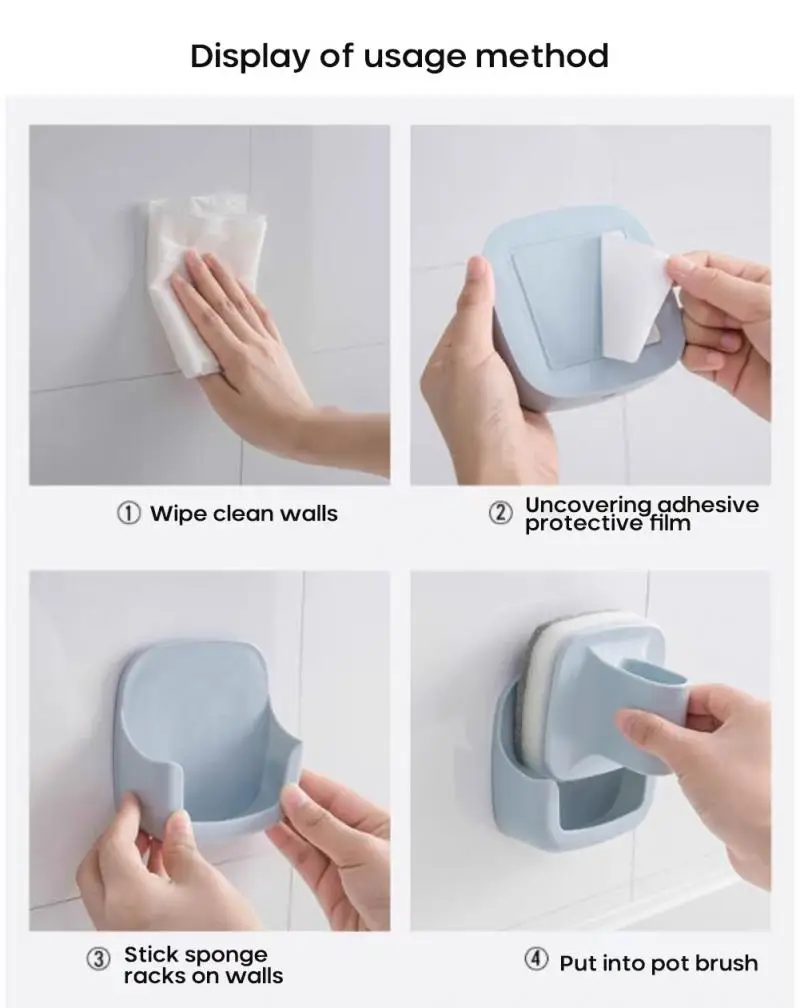 Display of usage method

① Wipe clean walls

② Uncovering adhesive protective film

③ Stick sponge racks on walls

④ Put into pot brush