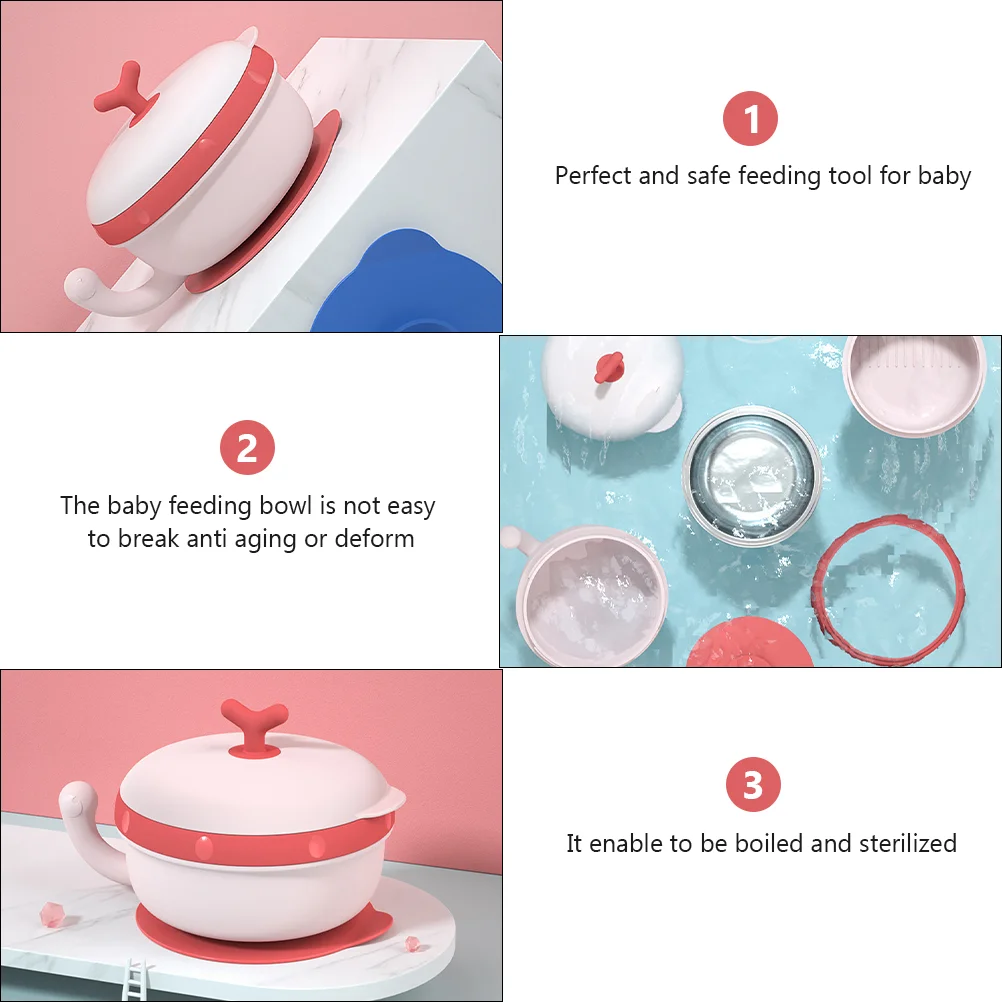 1

Perfect and safe feeding tool for baby

2

The baby feeding bowl is not easy to break anti aging or deform

3

It enable to be boiled and sterilized