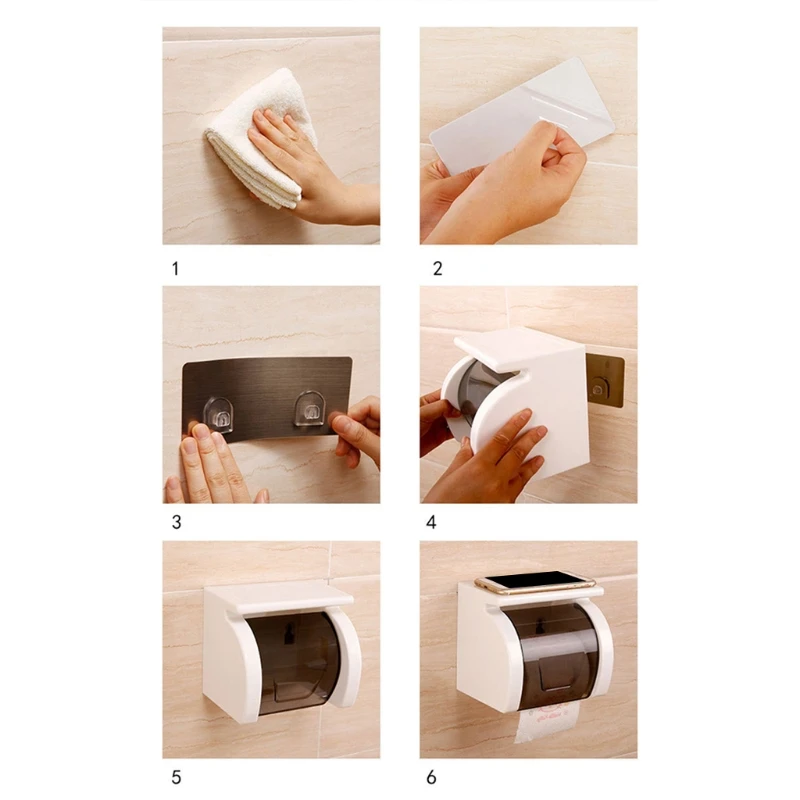 1

2

3

4

5

6