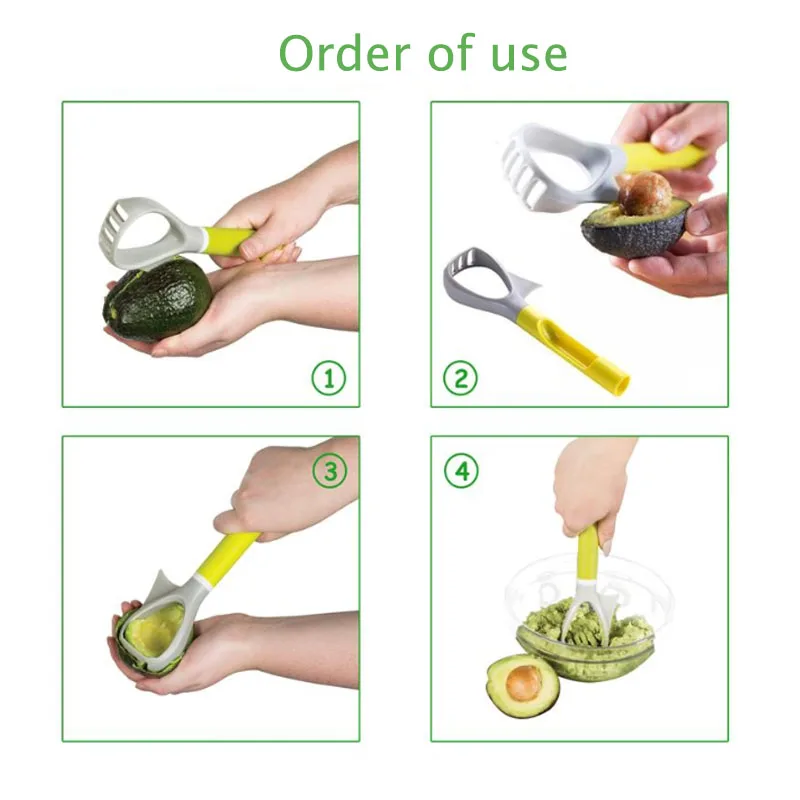 Order of use

①

②

③

④