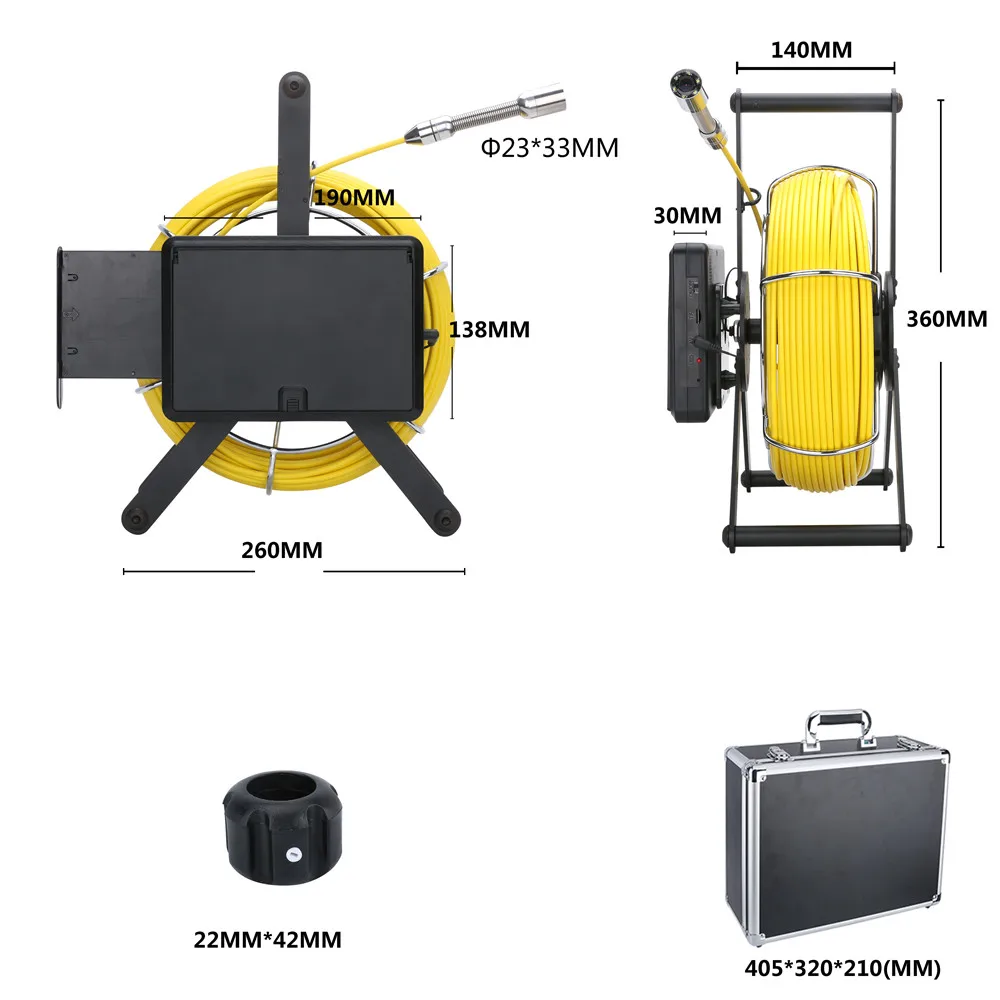 Φ23*33MM

190MM

138MM

260MM

140MM

30MM

360MM

22MM*42MM

405*320*210(MM)