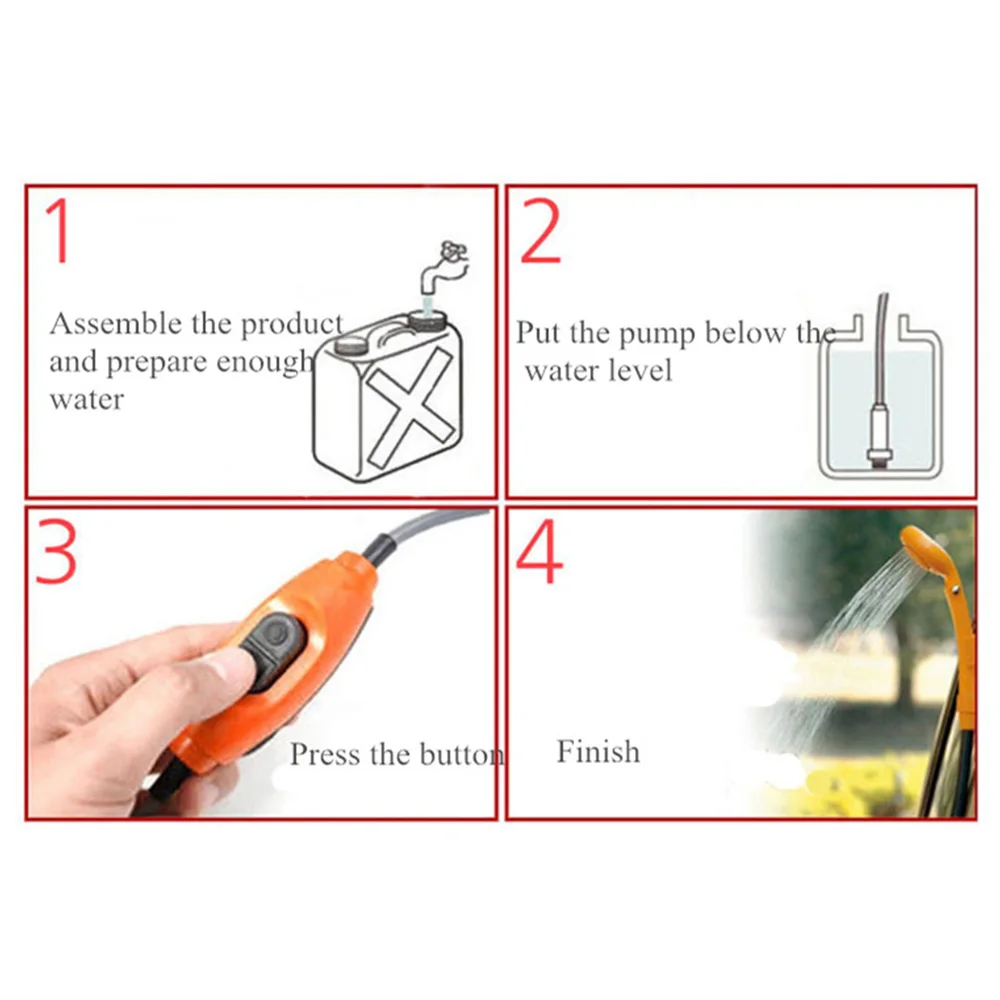 1

Assemble the product and prepare enough water

2

Put the pump below the water level

3

Press the button

4

Finish