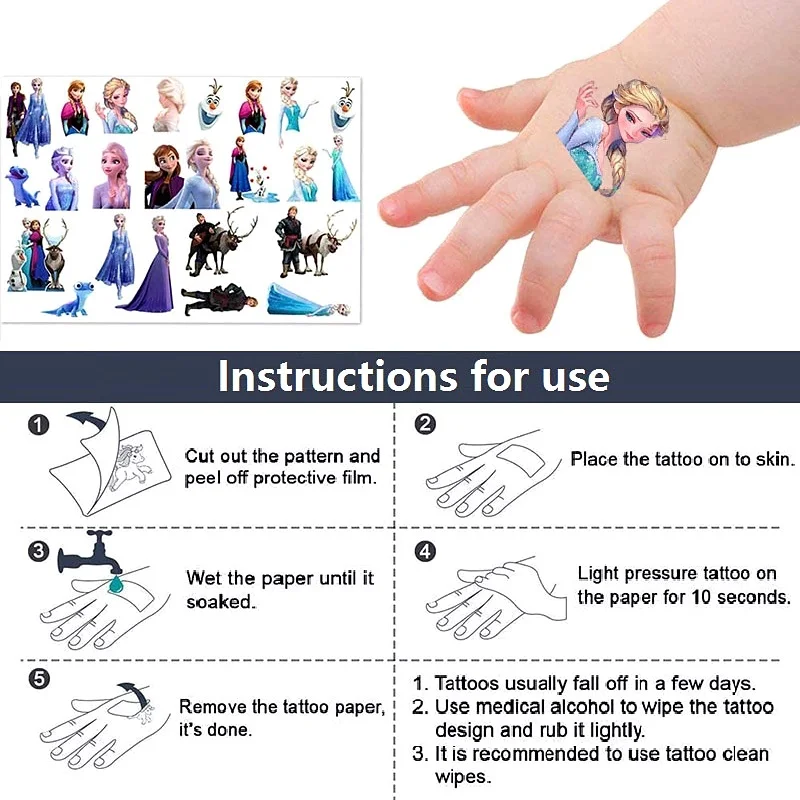 Instructions for use

1
Cut out the pattern and peel off protective film.

2
Place the tattoo on to skin.

3
Wet the paper until it soaked.

4
Light pressure tattoo on the paper for 10 seconds.

5
Remove the tattoo paper, it's done.

1. Tattoos usually fall off in a few days.
2. Use medical alcohol to wipe the tattoo design and rub it lightly.
3. It is recommended to use tattoo clean wipes.