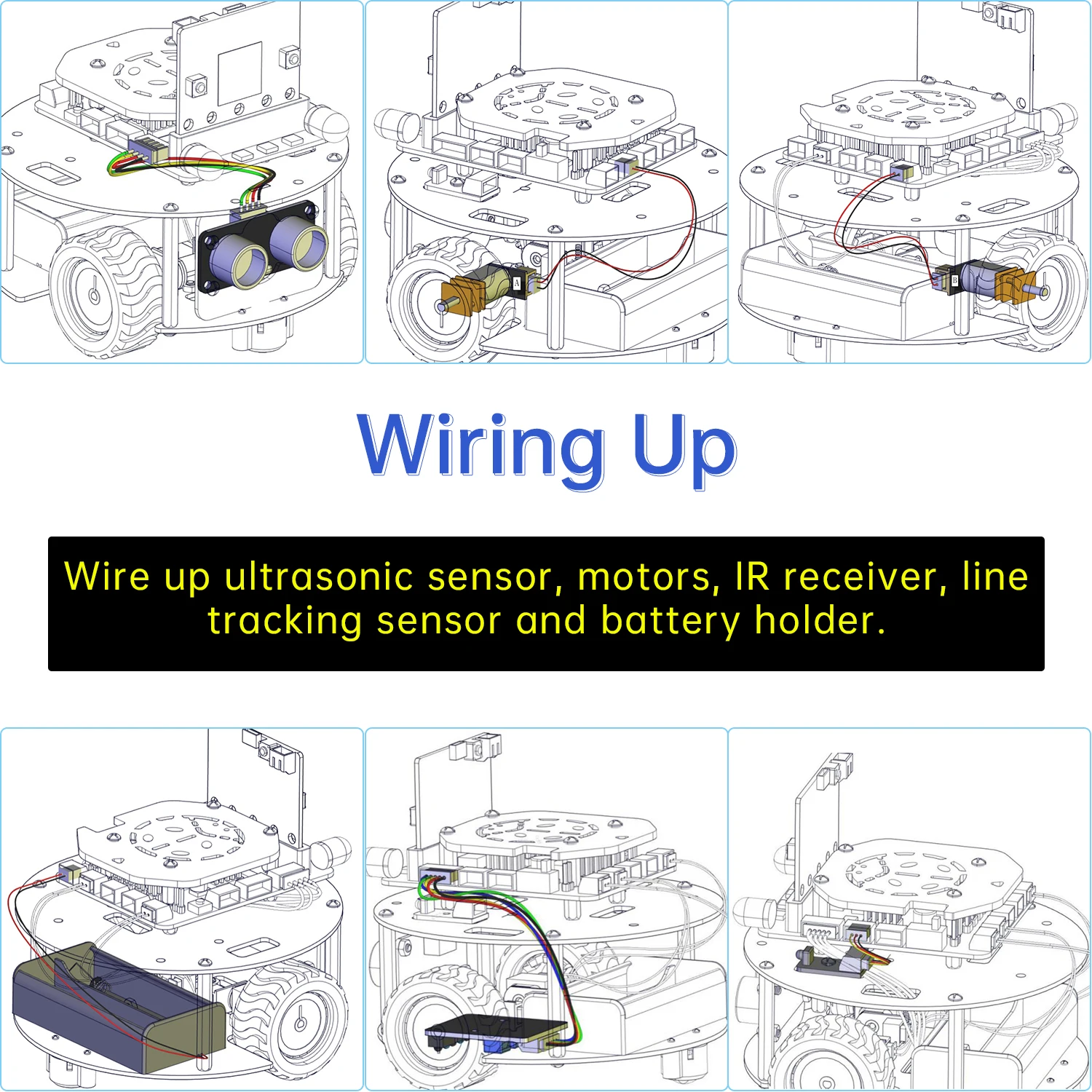 A

B

Wiring Up

Wire up ultrasonic sensor, motors, IR receiver, line tracking sensor and battery holder.