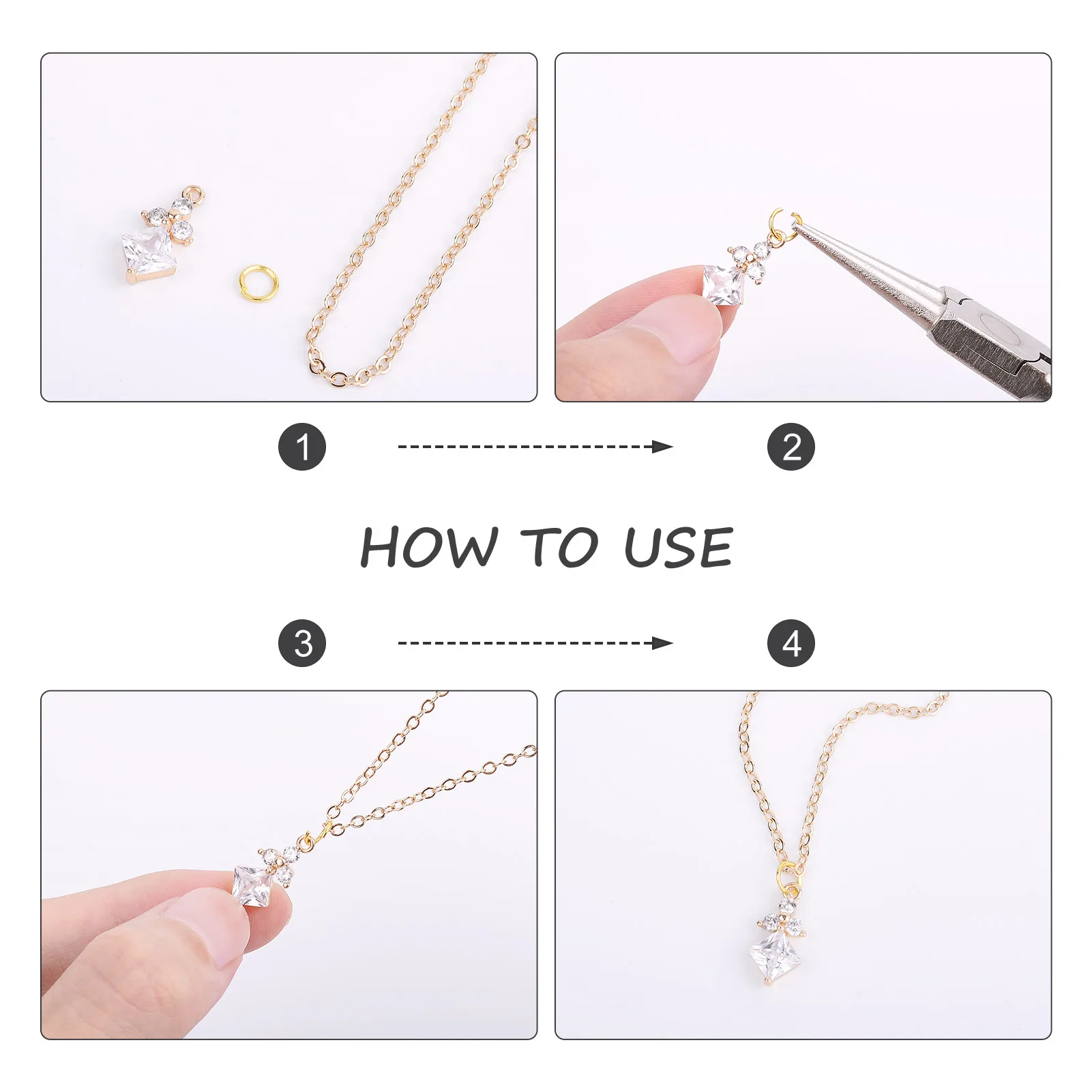 1

2

HOW TO USE

3

4