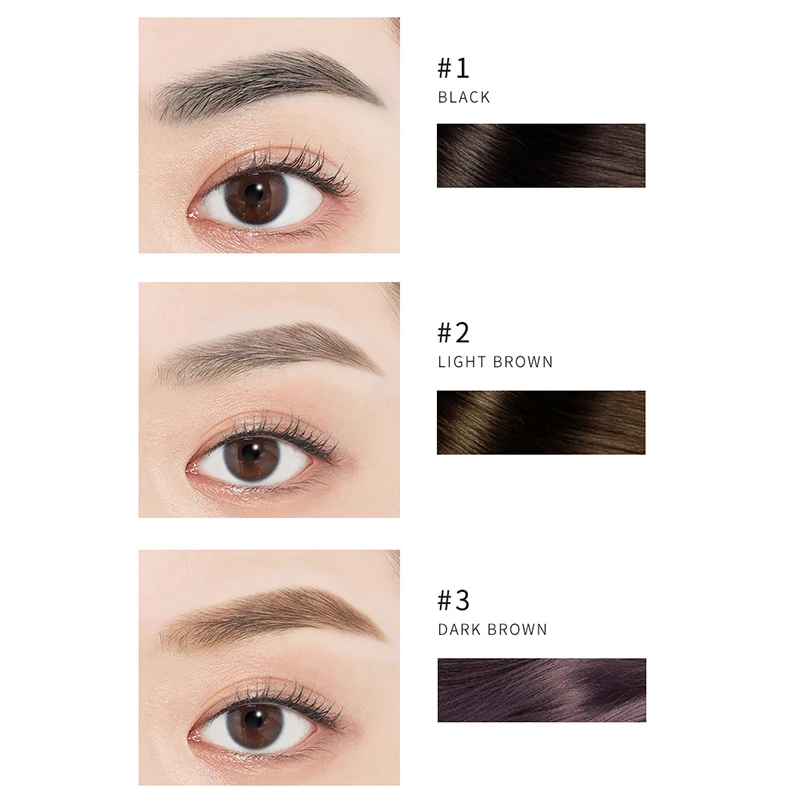 #1
BLACK

#2
LIGHT BROWN

#3
DARK BROWN