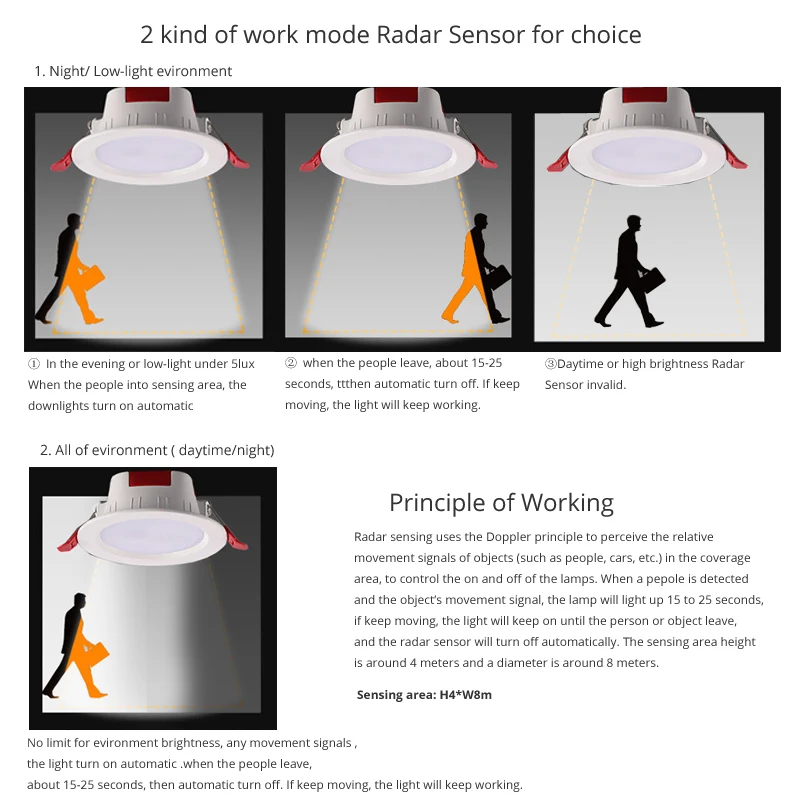 2 kind of work mode Radar Sensor for choice

1. Night/ Low-light evironment

① In the evening or low-light under 5lux When the people into sensing area, the downlights turn on automatic

② when the people leave, about 15-25 seconds, ttthen automatic turn off. If keep moving, the light will keep working.

③Daytime or high brightness Radar Sensor invalid.

2. All of evironment ( daytime/night)

Principle of Working

Radar sensing uses the Doppler principle to perceive the relative movement signals of objects (such as people, cars, etc.) in the coverage area, to control the on and off of the lamps. When a pepole is detected and the object's movement signal, the lamp will light up 15 to 25 seconds, if keep moving, the light will keep on until the person or object leave, and the radar sensor will turn off automatically. The sensing area height is around 4 meters and a diameter is around 8 meters.

Sensing area: H4*W8m

No limit for evironment brightness, any movement signals , the light turn on automatic .when the people leave, about 15-25 seconds, then automatic turn off. If keep moving, the light will keep working.