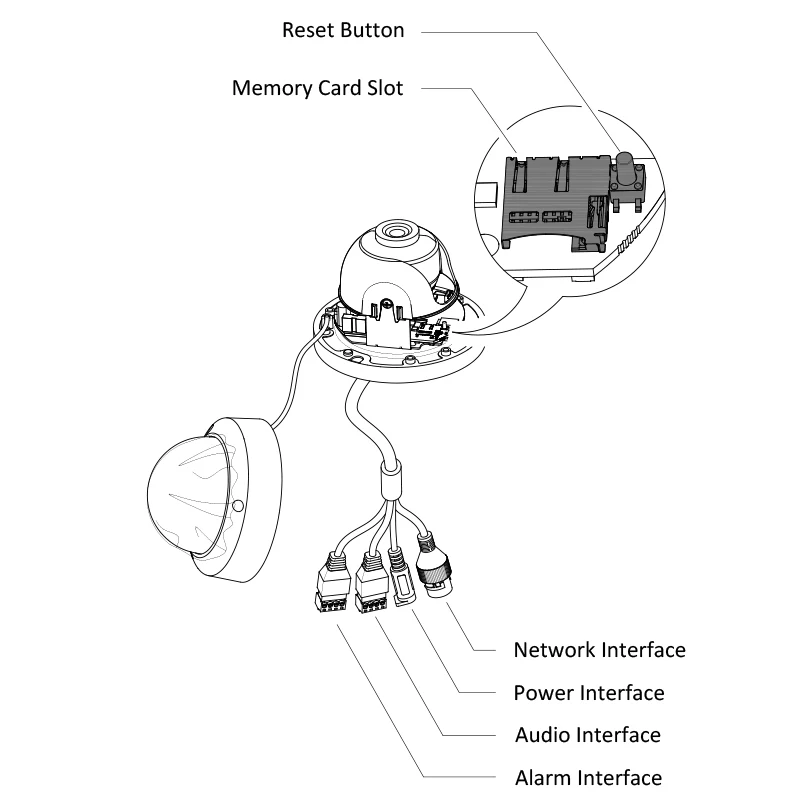 Reset Button

Memory Card Slot

Network Interface

Power Interface

Audio Interface

Alarm Interface