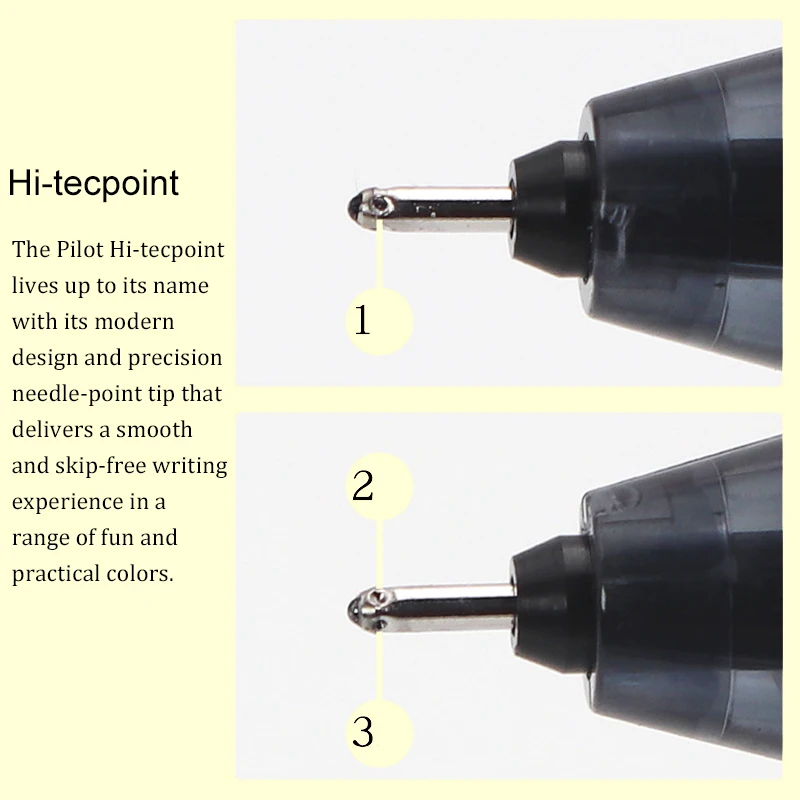 Hi-tecpoint

The Pilot Hi-tecpoint lives up to its name with its modern design and precision needle-point tip that delivers a smooth and skip-free writing experience in a range of fun and practical colors.

1

2

3