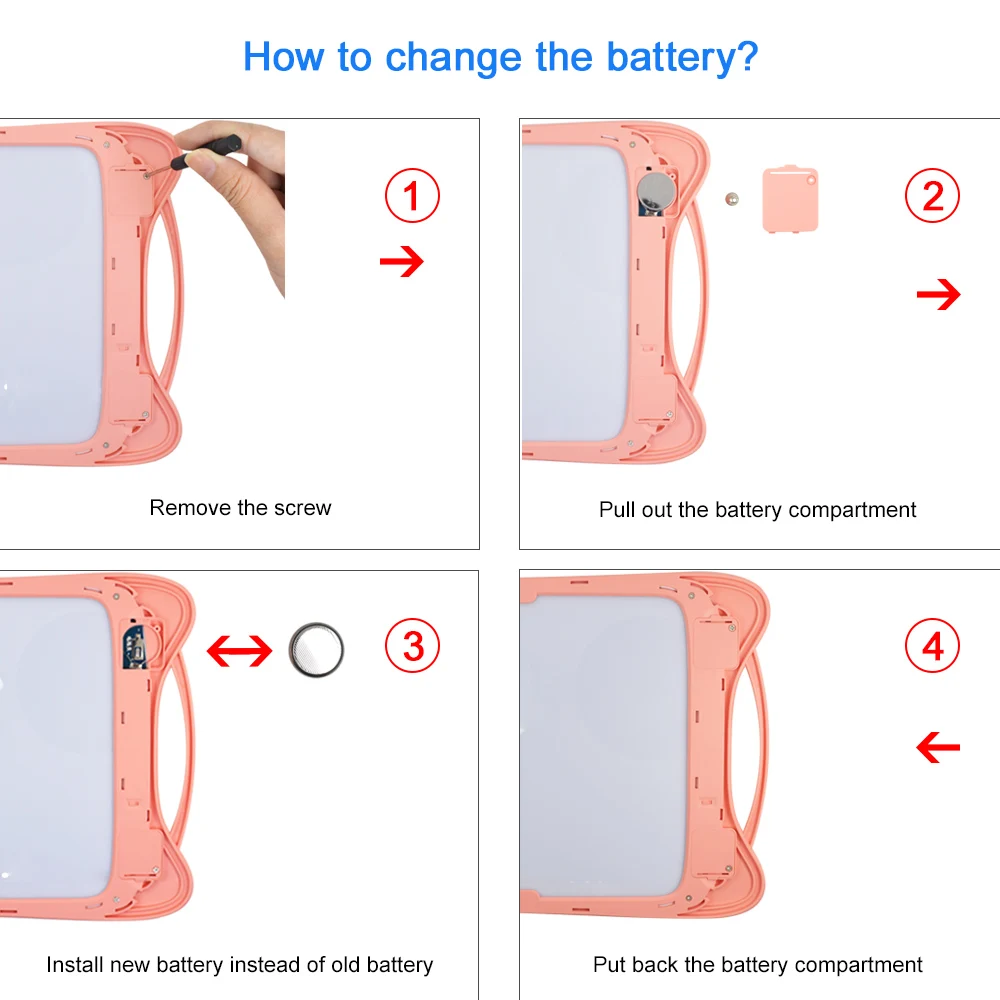 How to change the battery?

①

Remove the screw

②

Pull out the battery compartment

③

Install new battery instead of old battery

④

Put back the battery compartment