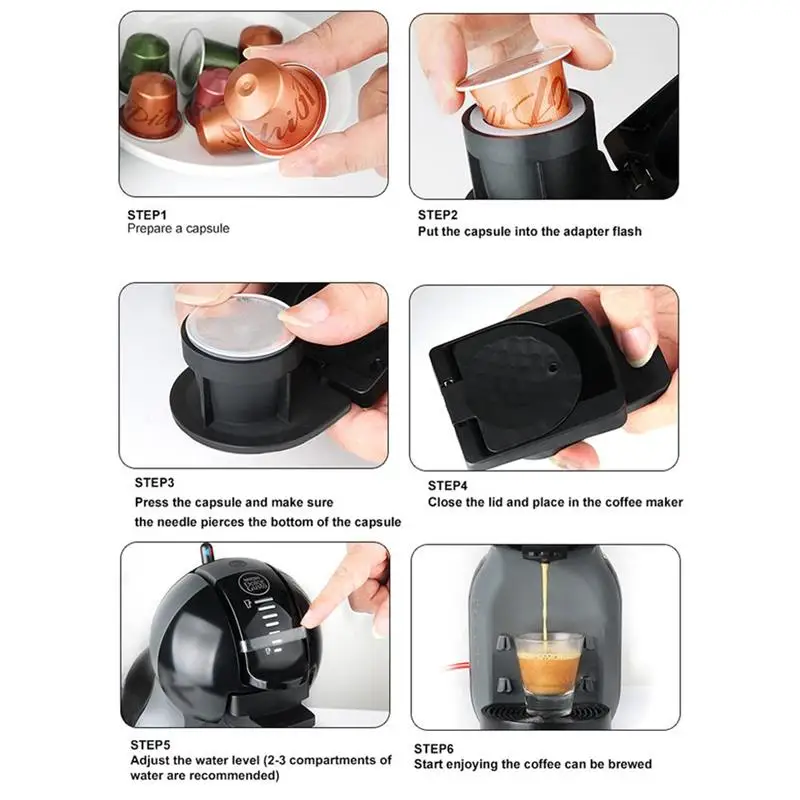 STEP1
Prepare a capsule

STEP2
Put the capsule into the adapter flash

STEP3
Press the capsule and make sure the needle pierces the bottom of the capsule

STEP4
Close the lid and place in the coffee maker

STEP5
Adjust the water level (2-3 compartments of water are recommended)

STEP6
Start enjoying the coffee can be brewed