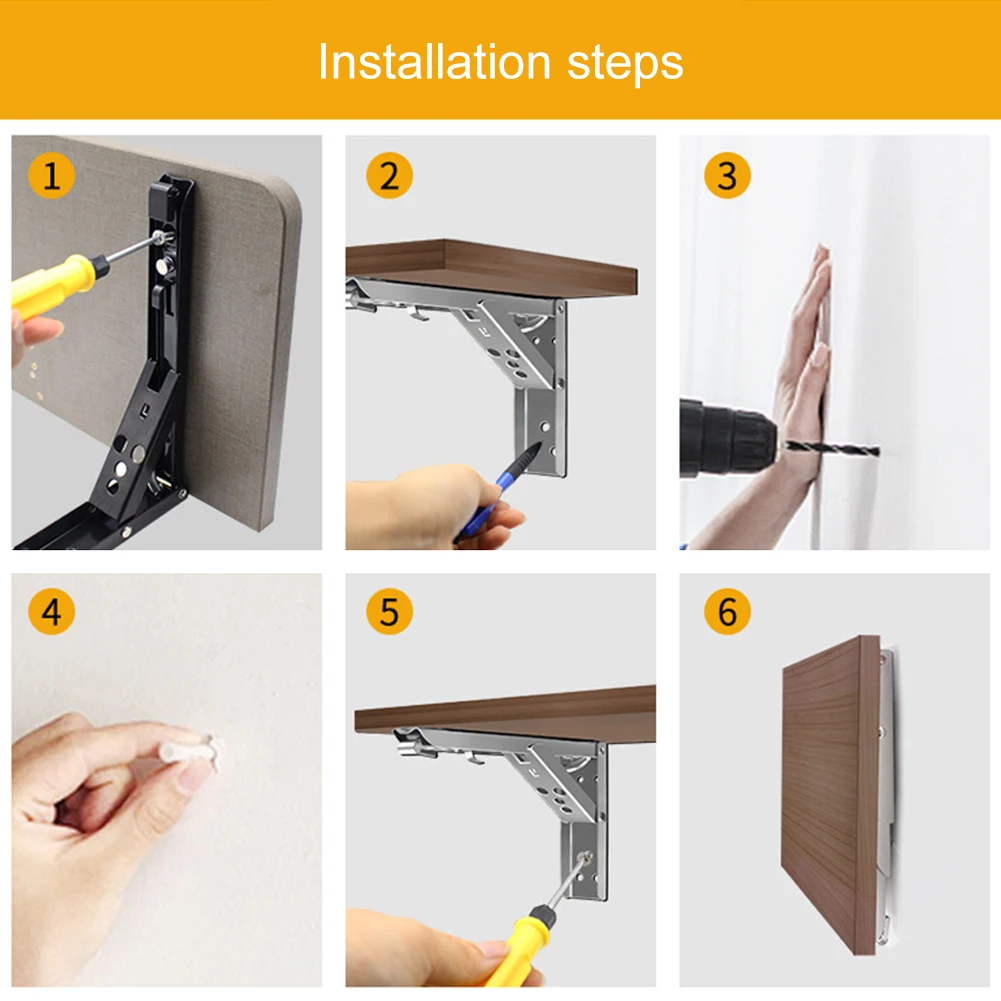 Installation steps

1

2

3

4

5

6