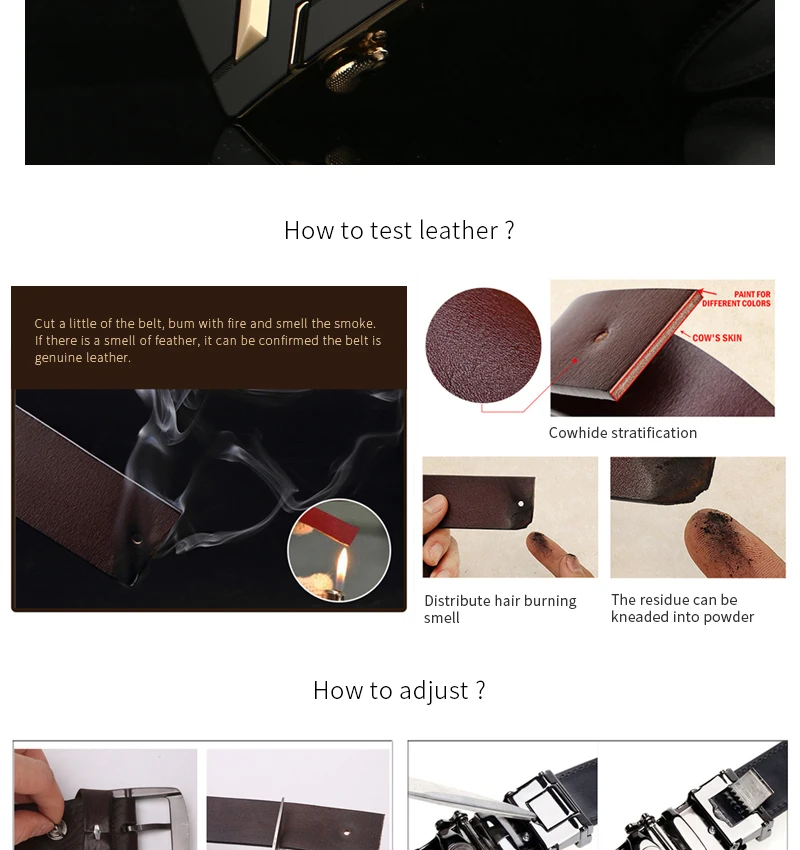 How to test leather ?

Cut a little of the belt, bum with fire and smell the smoke. If there is a smell of feather, it can be confirmed the belt is genuine leather.

PAINT FOR DIFFERENT COLORS

COW'S SKIN

Cowhide stratification

Distribute hair burning smell

The residue can be kneaded into powder

How to adjust ?