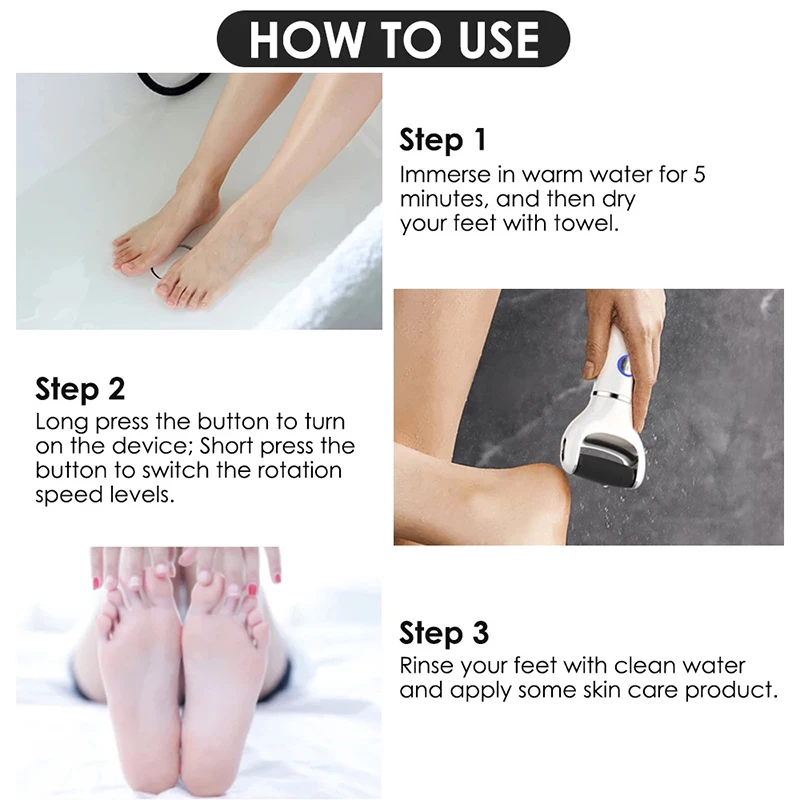 HOW TO USE

Step 1
Immerse in warm water for 5 minutes, and then dry your feet with towel.

Step 2
Long press the button to turn on the device; Short press the button to switch the rotation speed levels.

Step 3
Rinse your feet with clean water and apply some skin care product.