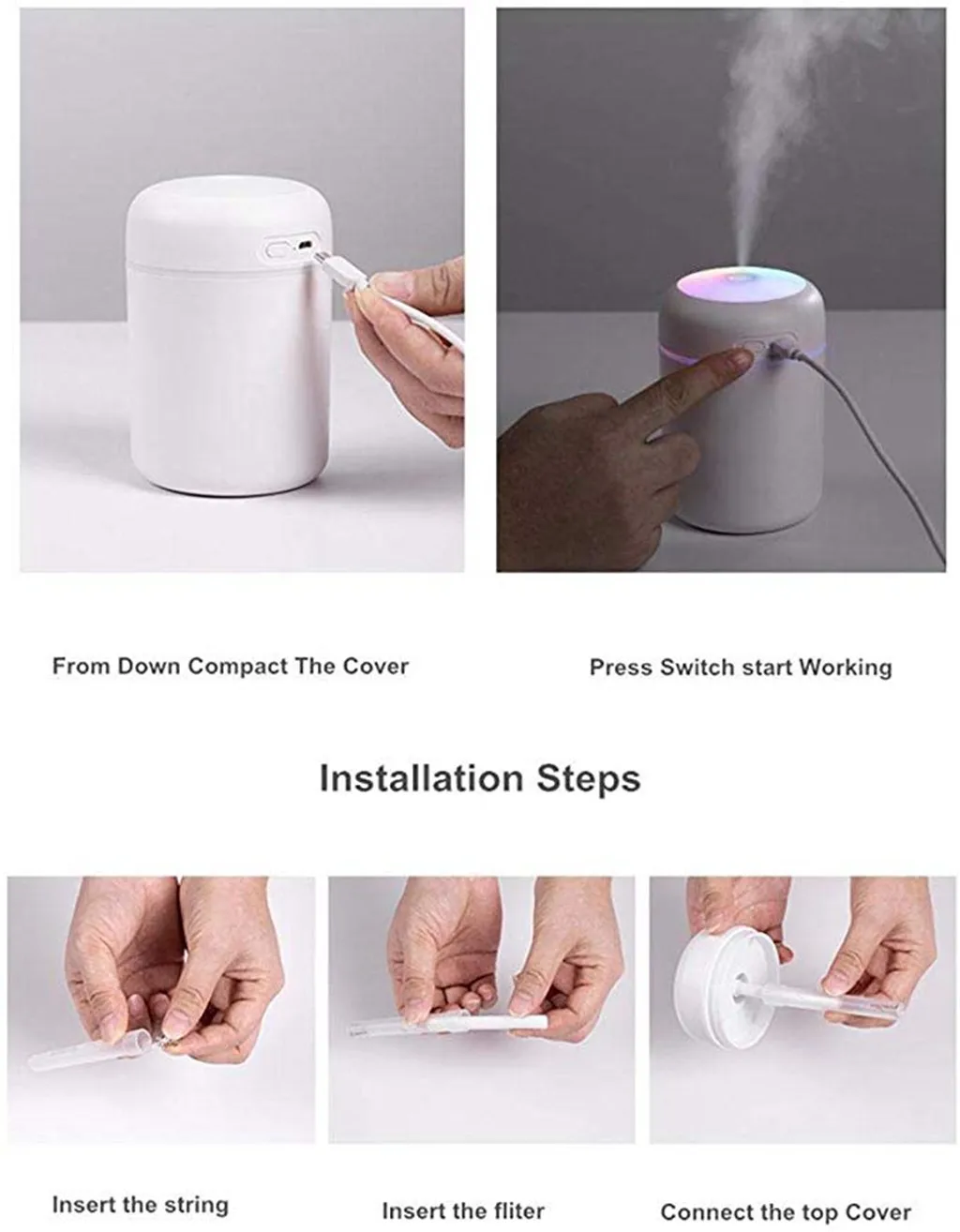 From Down Compact The Cover

Press Switch start Working

Installation Steps

Insert the string

Insert the fliter

Connect the top Cover