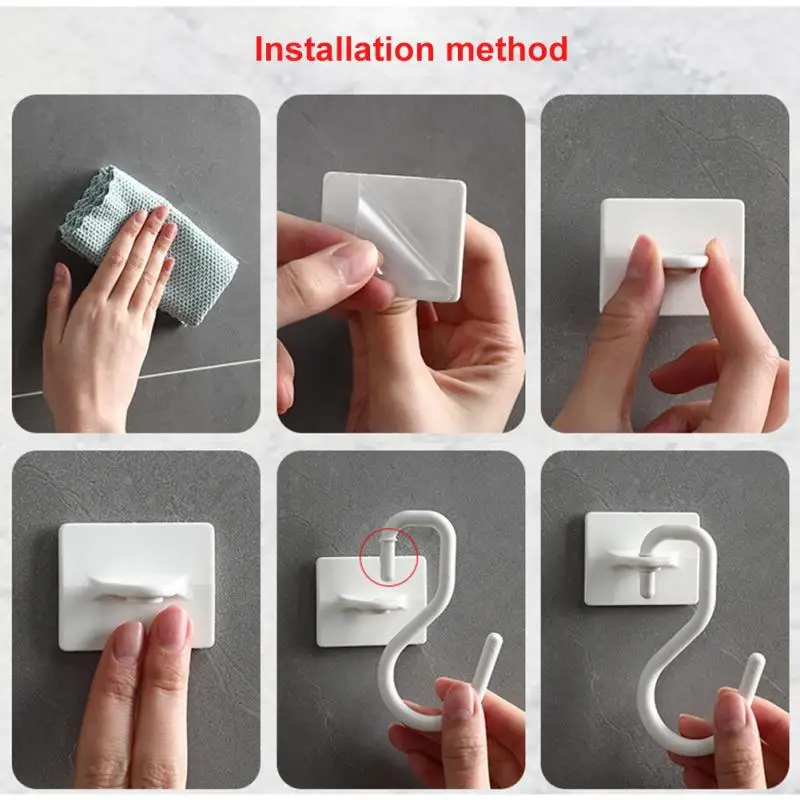 Installation method