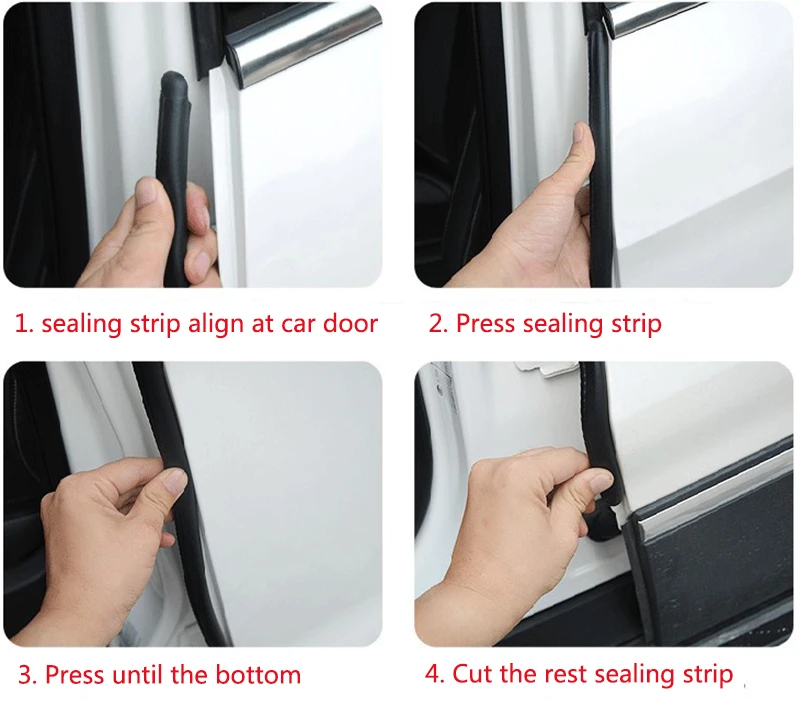 1. sealing strip align at car door

2. Press sealing strip

3. Press until the bottom

4. Cut the rest sealing strip