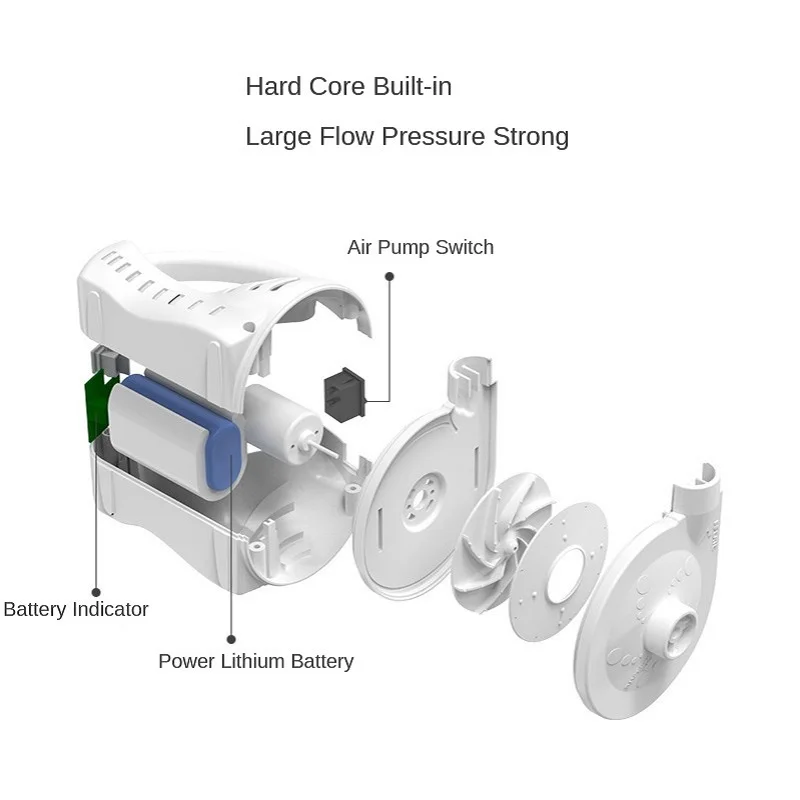 Hard Core Built-in

Large Flow Pressure Strong

Air Pump Switch

Battery Indicator

Power Lithium Battery