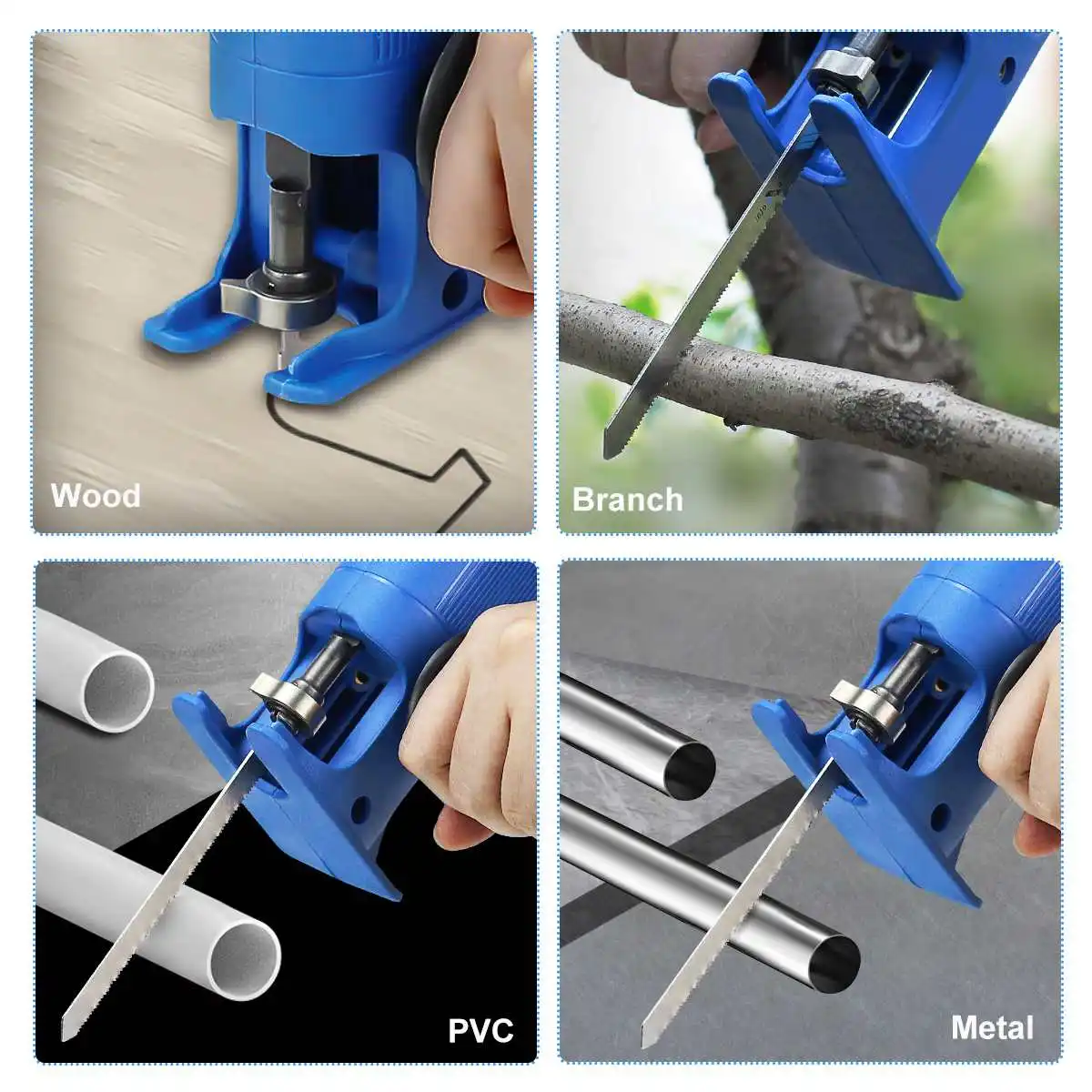 Wood

Branch

PVC

Metal