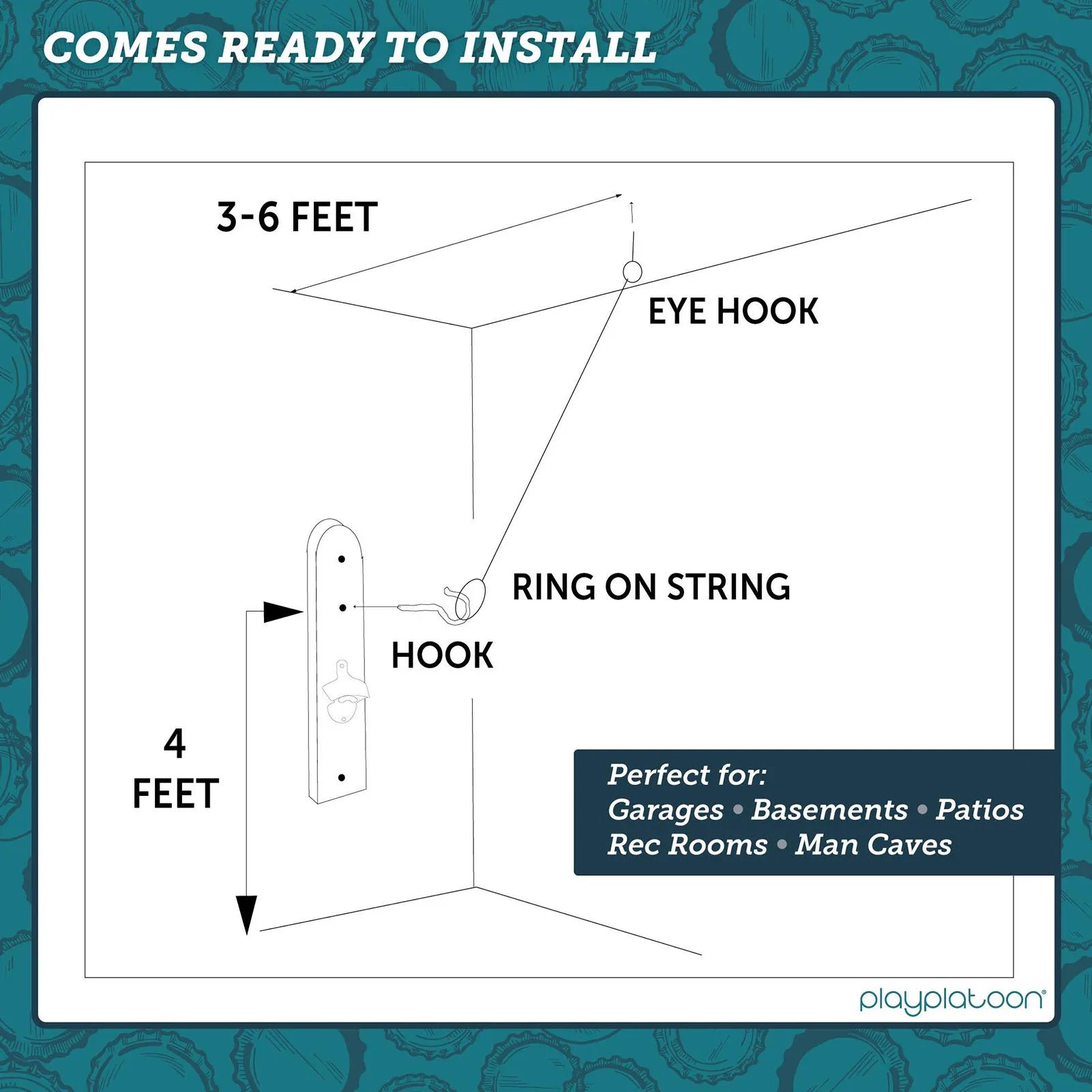 COMES READY TO INSTALL

3-6 FEET

EYE HOOK

RING ON STRING

HOOK

4
FEET

Perfect for:
Garages • Basements • Patios
Rec Rooms • Man Caves

playplatoon®