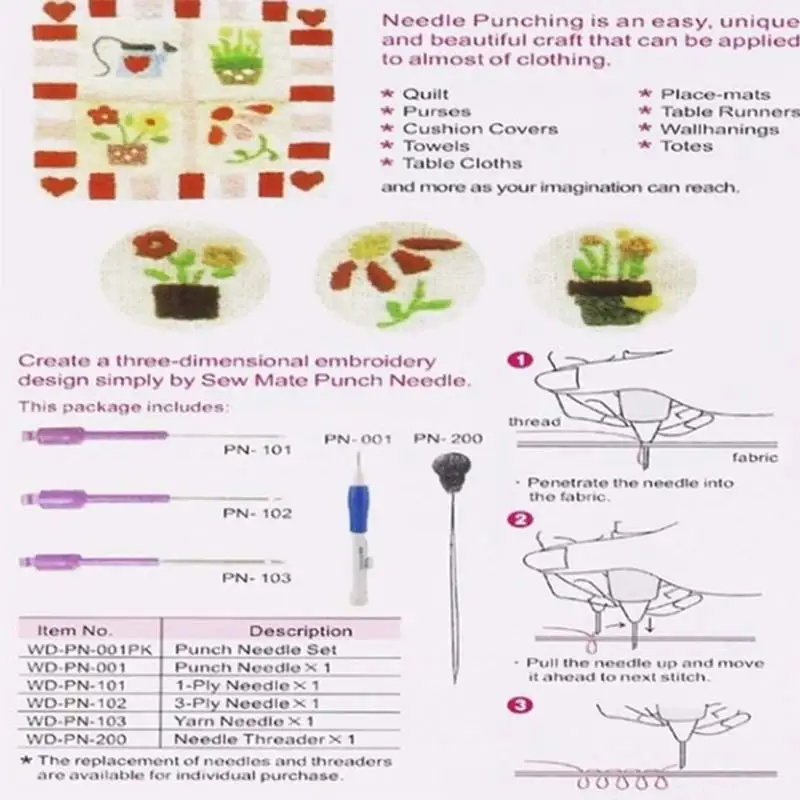 Needle Punching is an easy, unique and beautiful craft that can be applied to almost of clothing.

★ Quilt
★ Purses
★ Cushion Covers
★ Towels
★ Table Cloths
★ Place-mats
★ Table Runners
★ Wallhanings
★ Totes

and more as your imagination can reach.

Create a three-dimensional embroidery design simply by Sew Mate Punch Needle.

This package includes:

PN- 101
PN- 102
PN- 103
PN- 001
PN- 200

| Item No. | Description |
|---|---|
| WD-PN-001PK | Punch Needle Set |
| WD-PN-001 | Punch Needle × 1 |
| WD-PN-101 | 1-Ply Needle × 1 |
| WD-PN-102 | 3-Ply Needle × 1 |
| WD-PN-103 | Yarn Needle × 1 |
| WD-PN-200 | Needle Threader × 1 |

★ The replacement of needles and threaders are available for individual purchase.

1
thread
fabric
· Penetrate the needle into the fabric.

2
· Pull the needle up and move it ahead to next stitch.

3