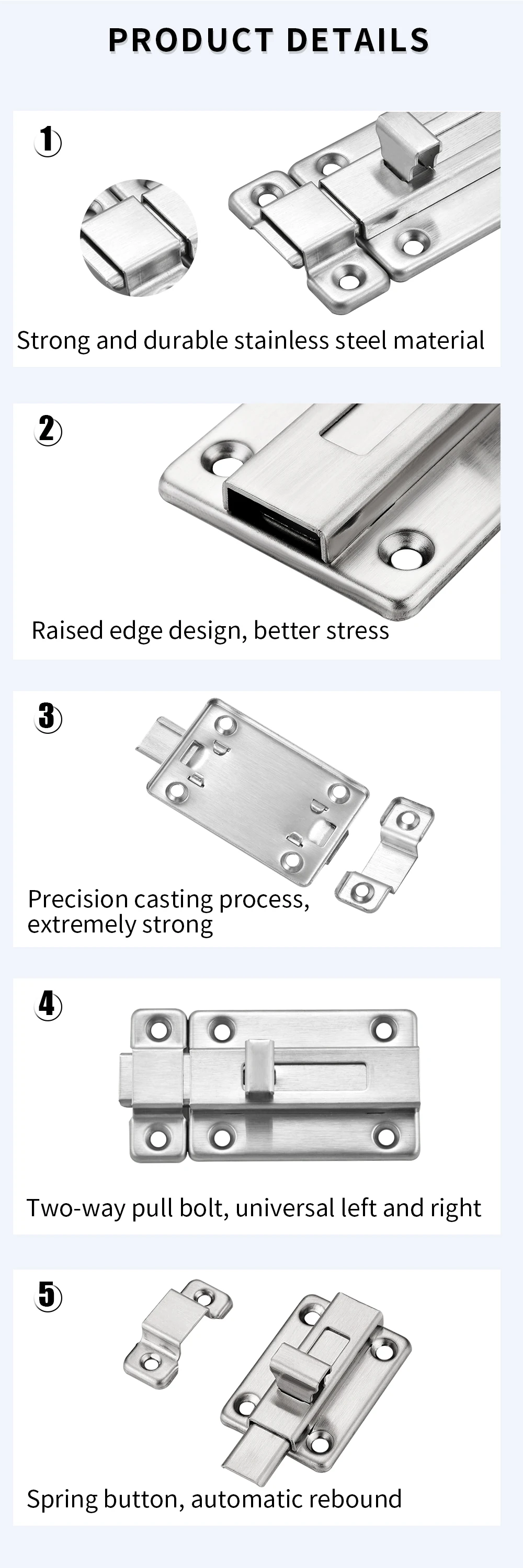 PRODUCT DETAILS

1

Strong and durable stainless steel material

2

Raised edge design, better stress

3

Precision casting process, extremely strong

4

Two-way pull bolt, universal left and right

5

Spring button, automatic rebound